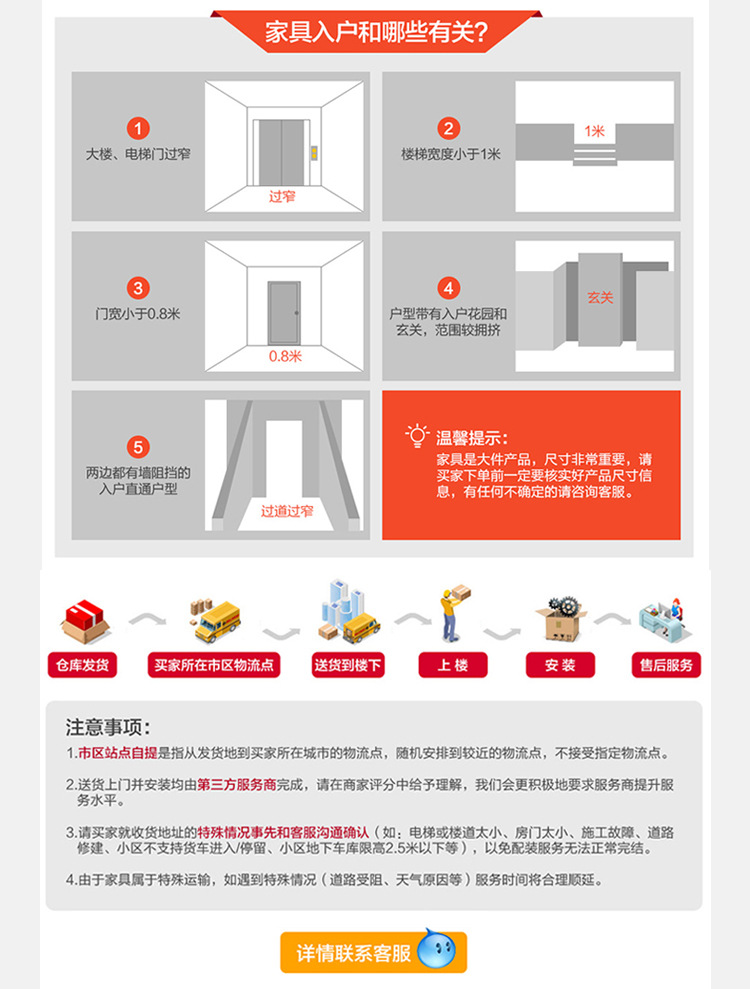 家具入户和哪些有关?

1
大楼、电梯门过窄
过窄

2
楼梯宽度小于1米
1米

3
门宽小于0.8米
0.8米

4
户型带有入户花园和玄关，范围较拥挤
玄关

5
两边都有墙阻挡的入户直通户型
过道过窄

温馨提示:
家具是大件产品，尺寸非常重要，请买家下单前一定要核实好产品尺寸信息，有任何不确定的请咨询客服。

仓库发货
买家所在市区物流点
送货到楼下
上 楼
安 装
售后服务

注意事项:
1.市区站点自提是指从发货地到买家所在城市的物流点，随机安排到较近的物流点，不接受指定物流点。

2.送货上门并安装均由第三方服务商完成，请在商家评分中给予理解，我们会更积极地要求服务商提升服务水平。

3.请买家就收货地址的特殊情况事先和客服沟通确认（如：电梯或楼道太小、房门太小、施工故障、道路修建、小区不支持货车进入/停留、小区地下车库限高2.5米以下等），以免配装服务无法正常完结。

4.由于家具属于特殊运输，如遇到特殊情况（道路受阻、天气原因等）服务时间将合理顺延。

详情联系客服