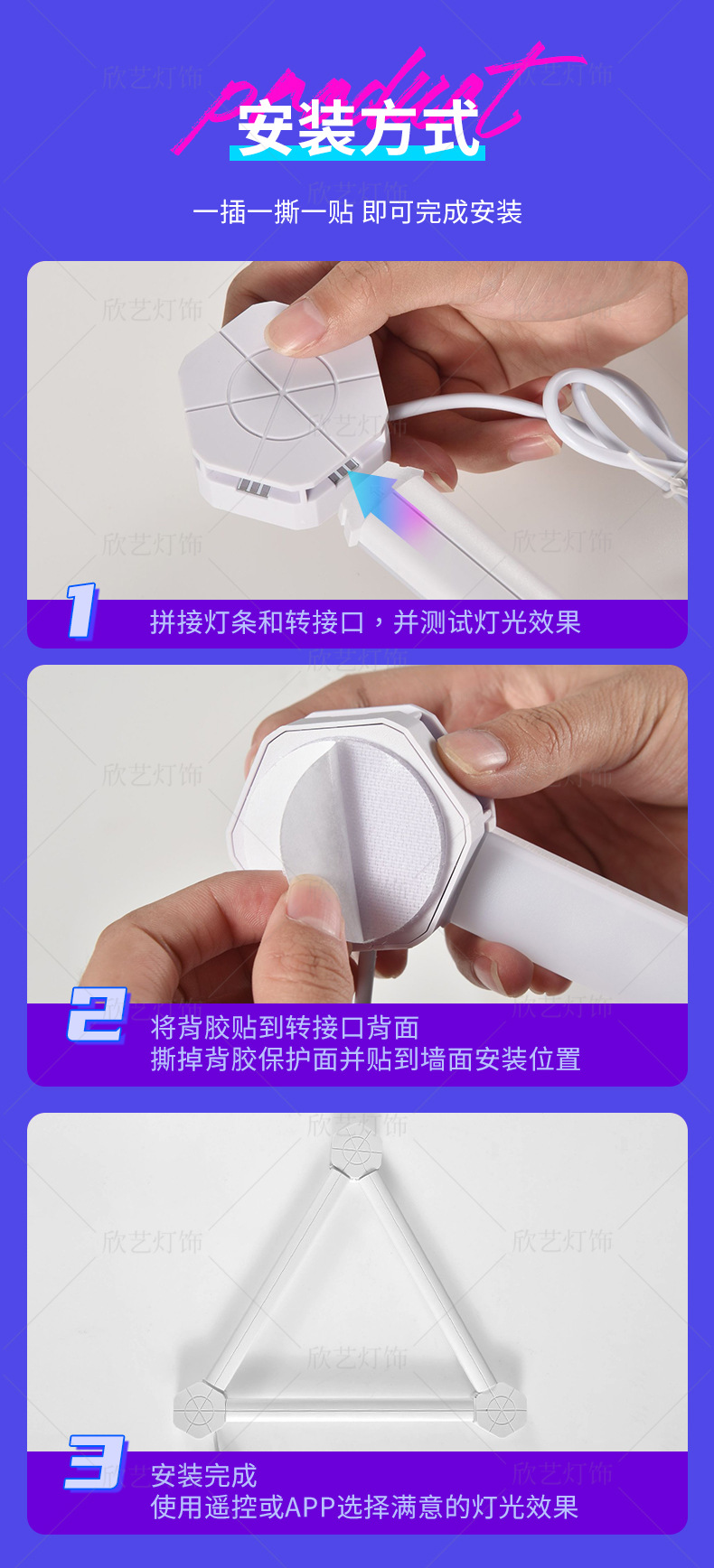 product
安装方式

一插一撕一贴 即可完成安装

欣艺灯饰

1
拼接灯条和转接口，并测试灯光效果

2
将背胶贴到转接口背面
撕掉背胶保护面并贴到墙面安装位置

3
安装完成
使用遥控或APP选择满意的灯光效果