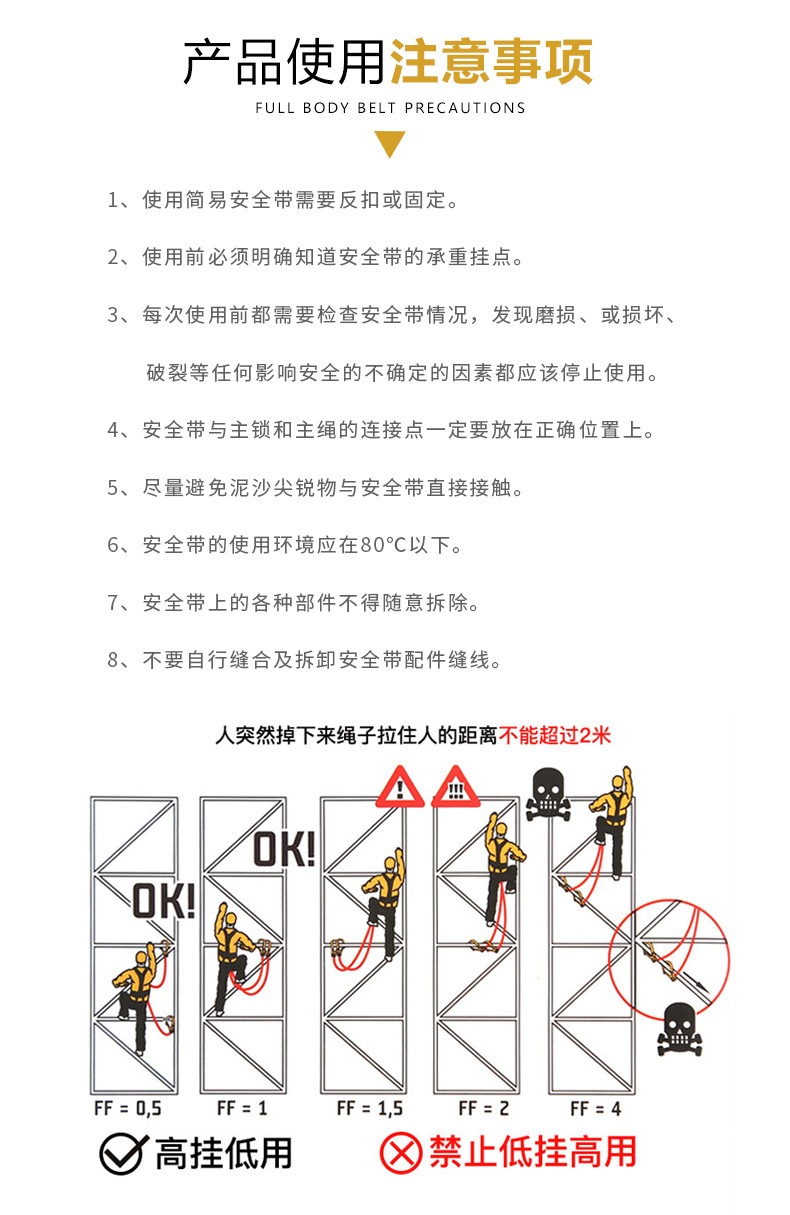 产品使用注意事项
FULL BODY BELT PRECAUTIONS

1、使用简易安全带需要反扣或固定。

2、使用前必须明确知道安全带的承重挂点。

3、每次使用前都需要检查安全带情况，发现磨损、或损坏、破裂等任何影响安全的不确定的因素都应该停止使用。

4、安全带与主锁和主绳的连接点一定要放在正确位置上。

5、尽量避免泥沙尖锐物与安全带直接接触。

6、安全带的使用环境应在80°C以下。

7、安全带上的各种部件不得随意拆除。

8、不要自行缝合及拆卸安全带配件缝线。

人突然掉下来绳子拉住人的距离不能超过2米

OK!
OK!
!
!!!

FF = 0,5
FF = 1
FF = 1,5
FF = 2
FF = 4

高挂低用
禁止低挂高用