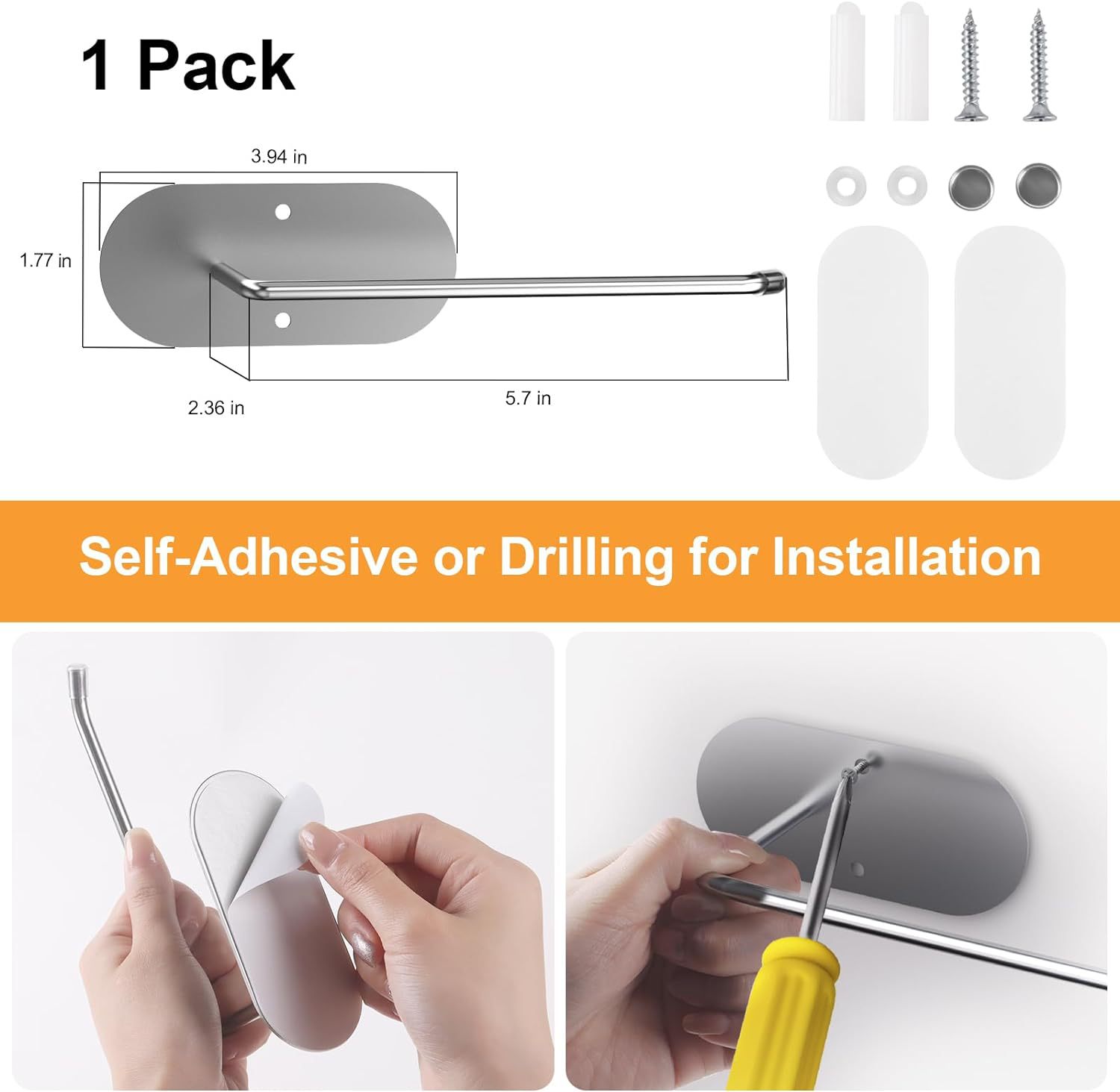 1 Pack

3.94 in

1.77 in

2.36 in

5.7 in

Self-Adhesive or Drilling for Installation