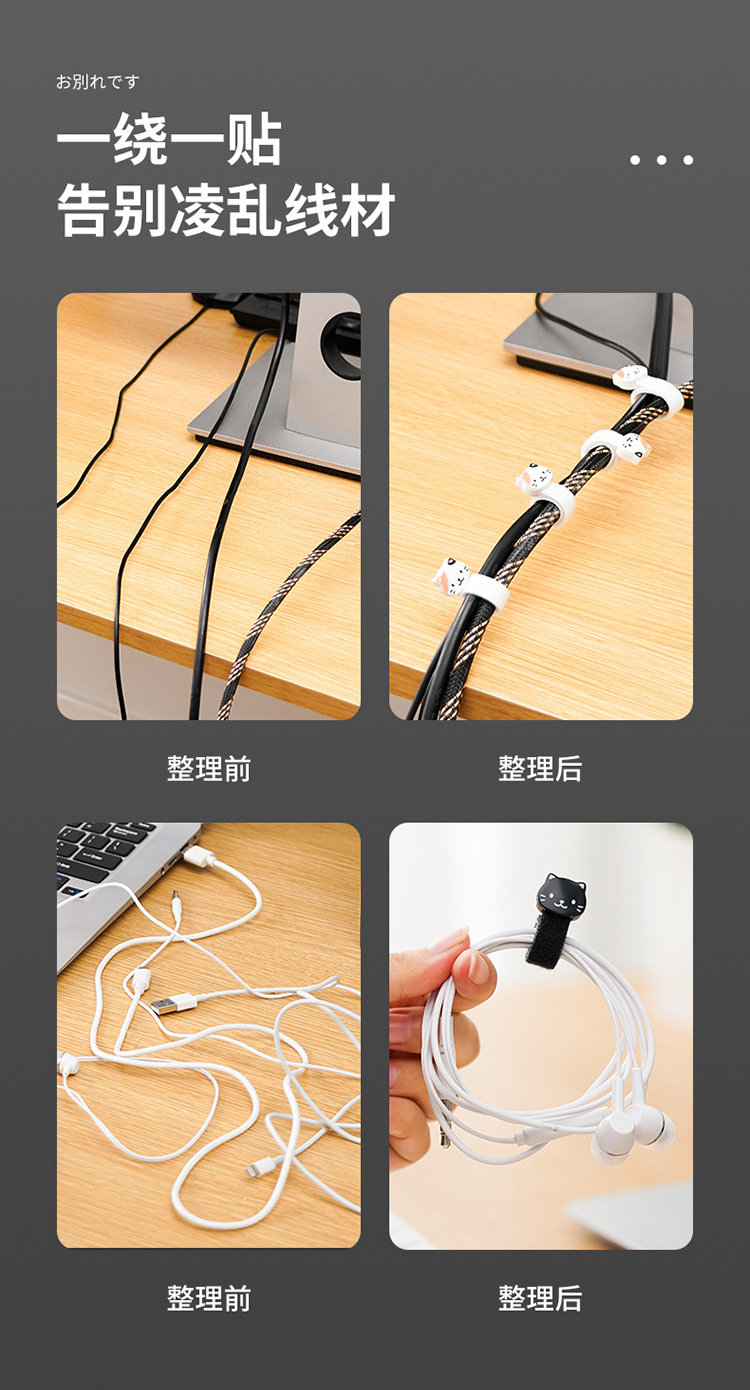 お別れです

一绕一贴
告别凌乱线材

整理前

整理后

整理前

整理后