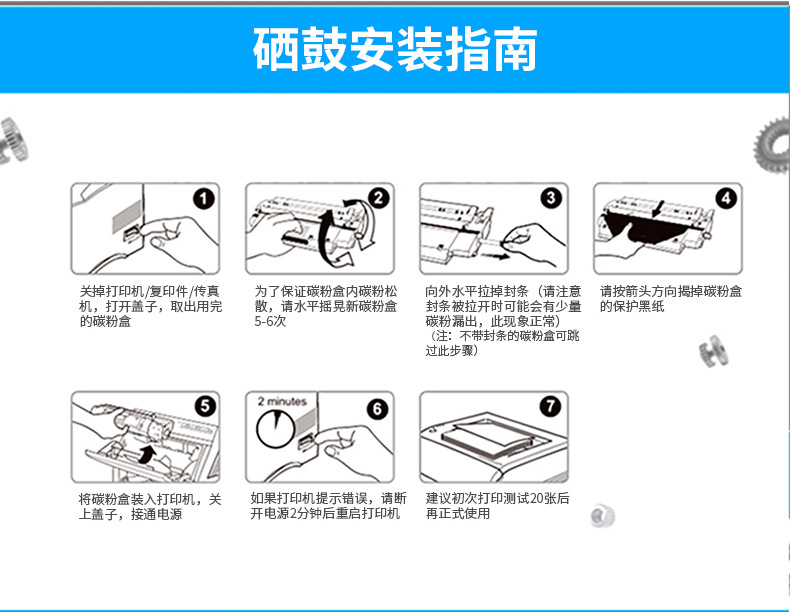 硒鼓安装指南

1

关掉打印机/复印件/传真机，打开盖子，取出用完的碳粉盒

2

为了保证碳粉盒内碳粉松散，请水平摇晃新碳粉盒5-6次

3

向外水平拉掉封条（请注意封条被拉开时可能会有少量碳粉漏出，此现象正常）
（注：不带封条的碳粉盒可跳过此步骤）

4

请按箭头方向揭掉碳粉盒的保护黑纸

5

将碳粉盒装入打印机，关上盖子，接通电源

2 minutes

6

如果打印机提示错误，请断开电源2分钟后重启打印机

7

建议初次打印测试20张后再正式使用