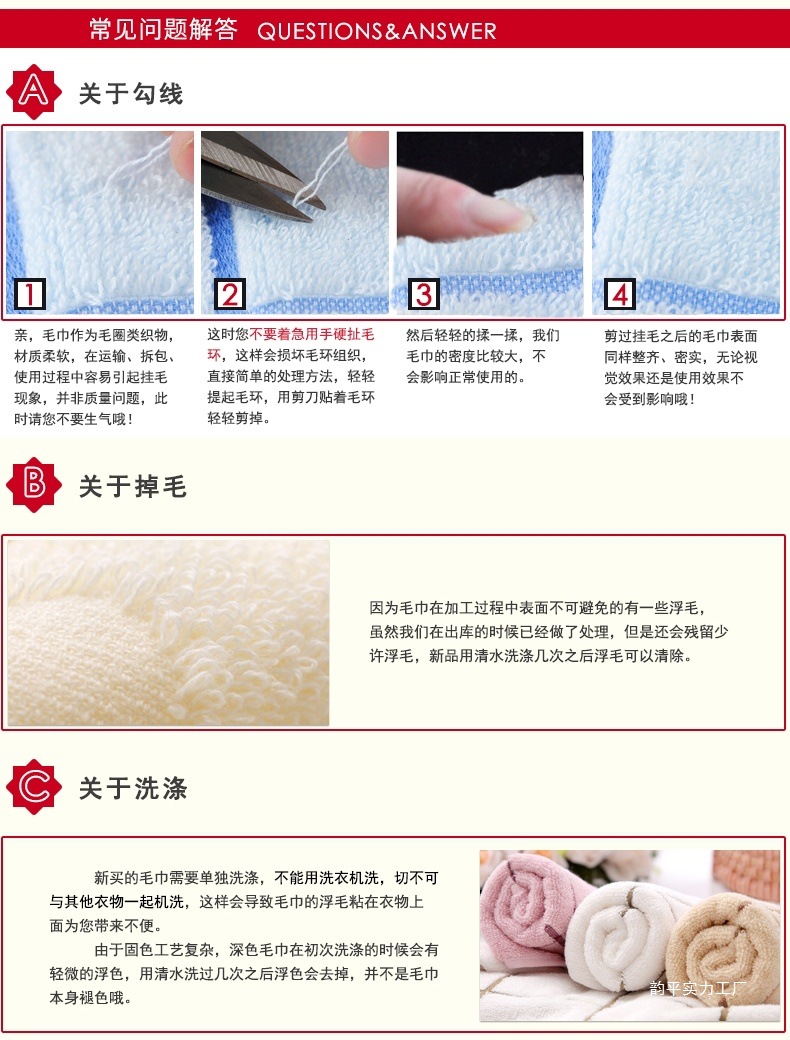 常见问题解答 QUESTIONS&ANSWER

A 关于勾线

1

2

3

4

亲，毛巾作为毛圈类织物，材质柔软，在运输、拆包、使用过程中容易引起挂毛现象，并非质量问题，此时请您不要生气哦！

这时您不要着急用手硬扯毛环，这样会损坏毛环组织，直接简单的处理方法，轻轻提起毛环，用剪刀贴着毛环轻轻剪掉。

然后轻轻的揉一揉，我们毛巾的密度比较大，不会影响正常使用的。

剪过挂毛之后的毛巾表面同样整齐、密实，无论视觉效果还是使用效果不会受到影响哦！

B 关于掉毛

因为毛巾在加工过程中表面不可避免的有一些浮毛，虽然我们在出库的时候已经做了处理，但是还会残留少许浮毛，新品用清水洗涤几次之后浮毛可以清除。

C 关于洗涤

新买的毛巾需要单独洗涤，不能用洗衣机洗，切不可与其他衣物一起机洗，这样会导致毛巾的浮毛粘在衣物上面为您带来不便。

由于固色工艺复杂，深色毛巾在初次洗涤的时候会有轻微的浮色，用清水洗过几次之后浮色会去掉，并不是毛巾本身褪色哦。

韵平实力工厂