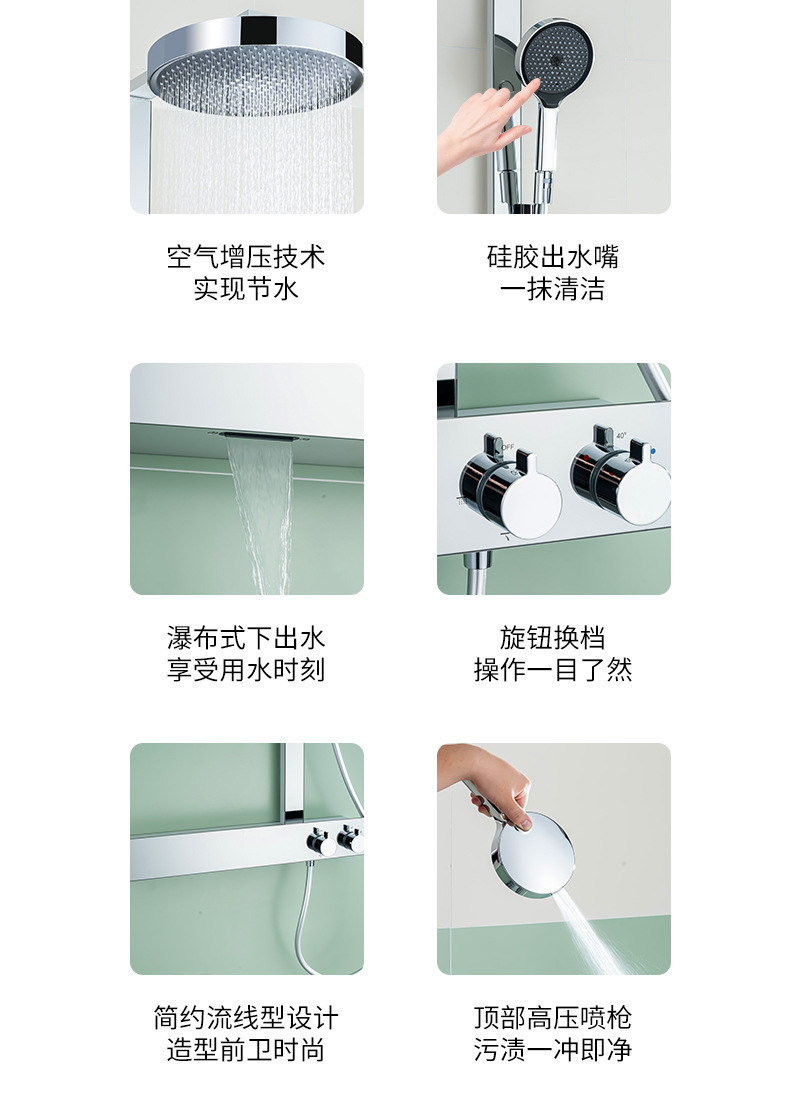 空气增压技术
实现节水

硅胶出水嘴
一抹清洁

OFF

40°

瀑布式下出水
享受用水时刻

旋钮换档
操作一目了然

简约流线型设计
造型前卫时尚

顶部高压喷枪
污渍一冲即净