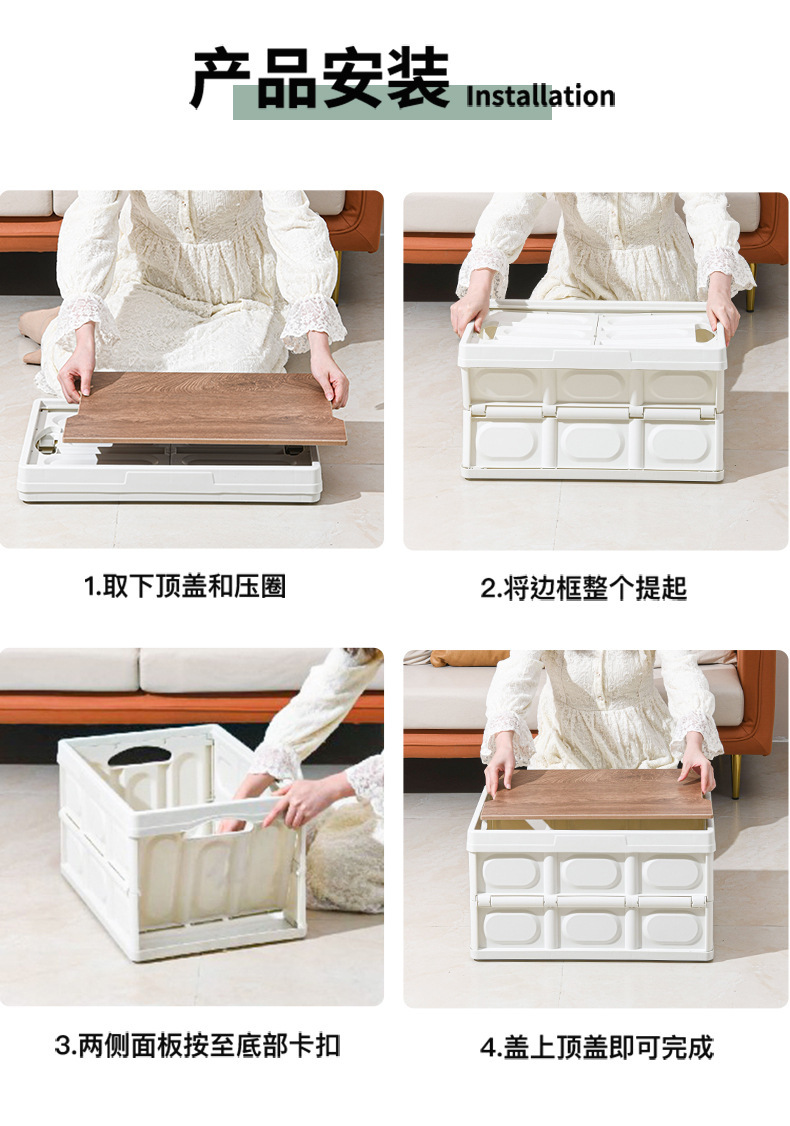 产品安装 Installation

1.取下顶盖和压圈

2.将边框整个提起

3.两侧面板按至底部卡扣

4.盖上顶盖即可完成