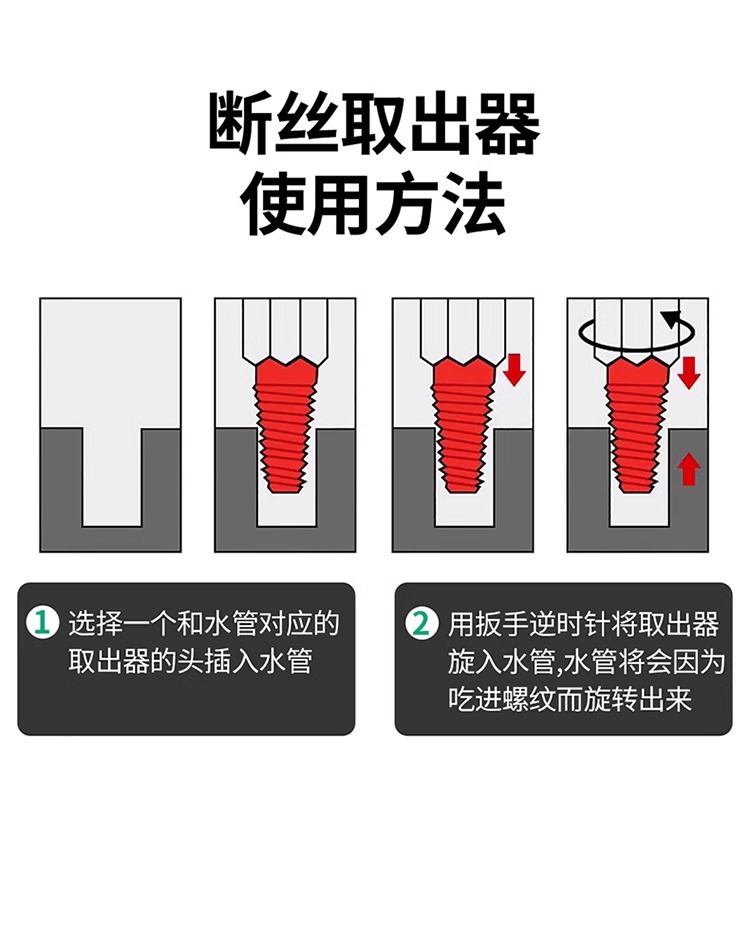 断丝取出器
使用方法

1 选择一个和水管对应的取出器的头插入水管

2 用扳手逆时针将取出器旋入水管,水管将会因为吃进螺纹而旋转出来