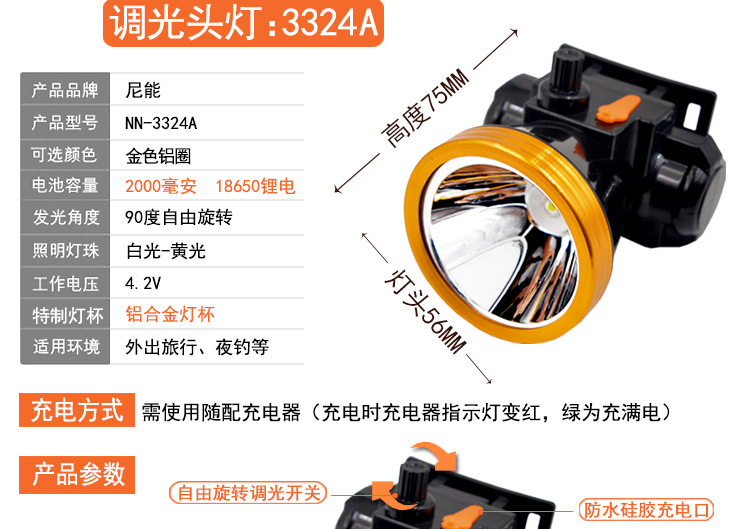 调光头灯:3324A

| 产品品牌 | 尼能 |
|---|---|
| 产品型号 | NN-3324A |
| 可选颜色 | 金色铝圈 |
| 电池容量 | 2000毫安 18650锂电 |
| 发光角度 | 90度自由旋转 |
| 照明灯珠 | 白光-黄光 |
| 工作电压 | 4.2V |
| 特制灯杯 | 铝合金灯杯 |
| 适用环境 | 外出旅行、夜钓等 |

高度75MM

灯头56MM

充电方式 需使用随配充电器（充电时充电器指示灯变红，绿为充满电）

产品参数

自由旋转调光开关

防水硅胶充电口