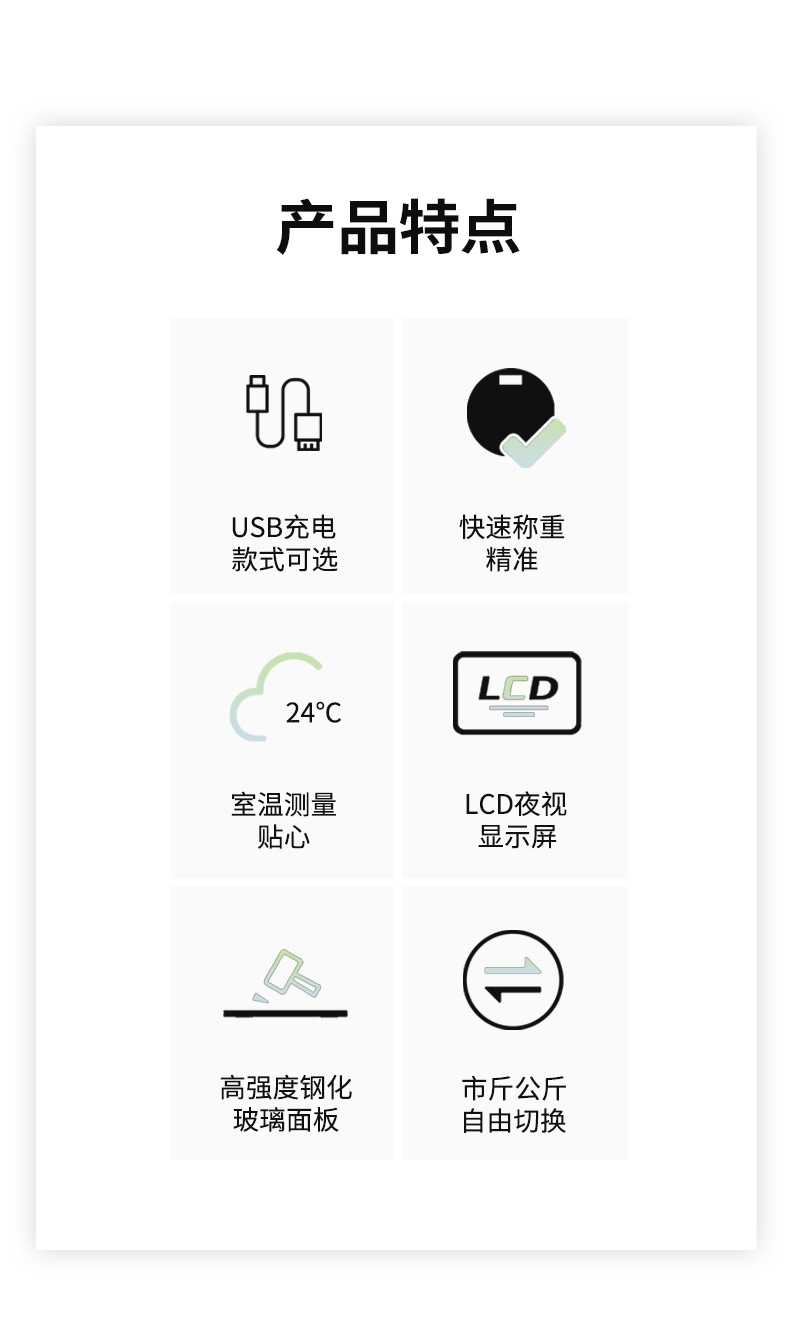 产品特点

USB充电
款式可选

快速称重
精准

24°C

室温测量
贴心

LCD

LCD夜视
显示屏

高强度钢化
玻璃面板

市斤公斤
自由切换