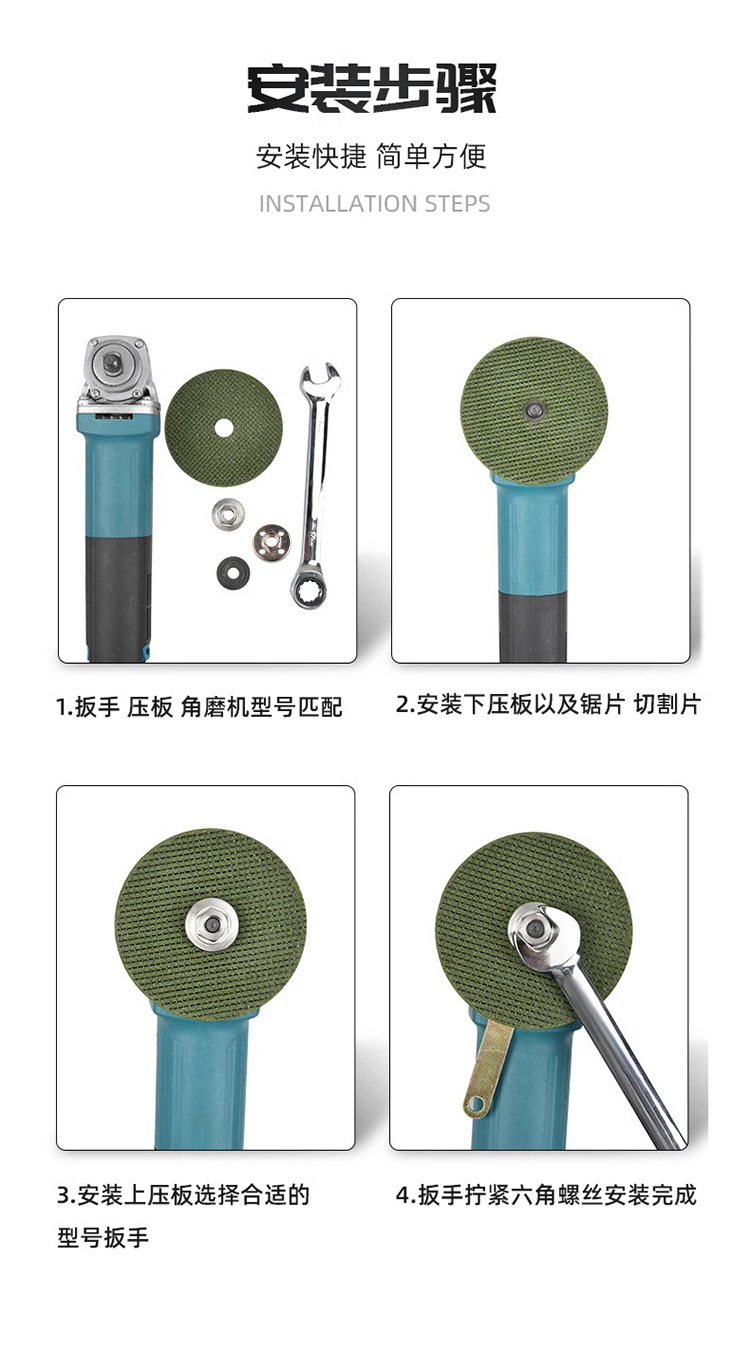 安装步骤

安装快捷 简单方便

INSTALLATION STEPS

1.扳手 压板 角磨机型号匹配

2.安装下压板以及锯片 切割片

3.安装上压板选择合适的型号扳手

4.扳手拧紧六角螺丝安装完成