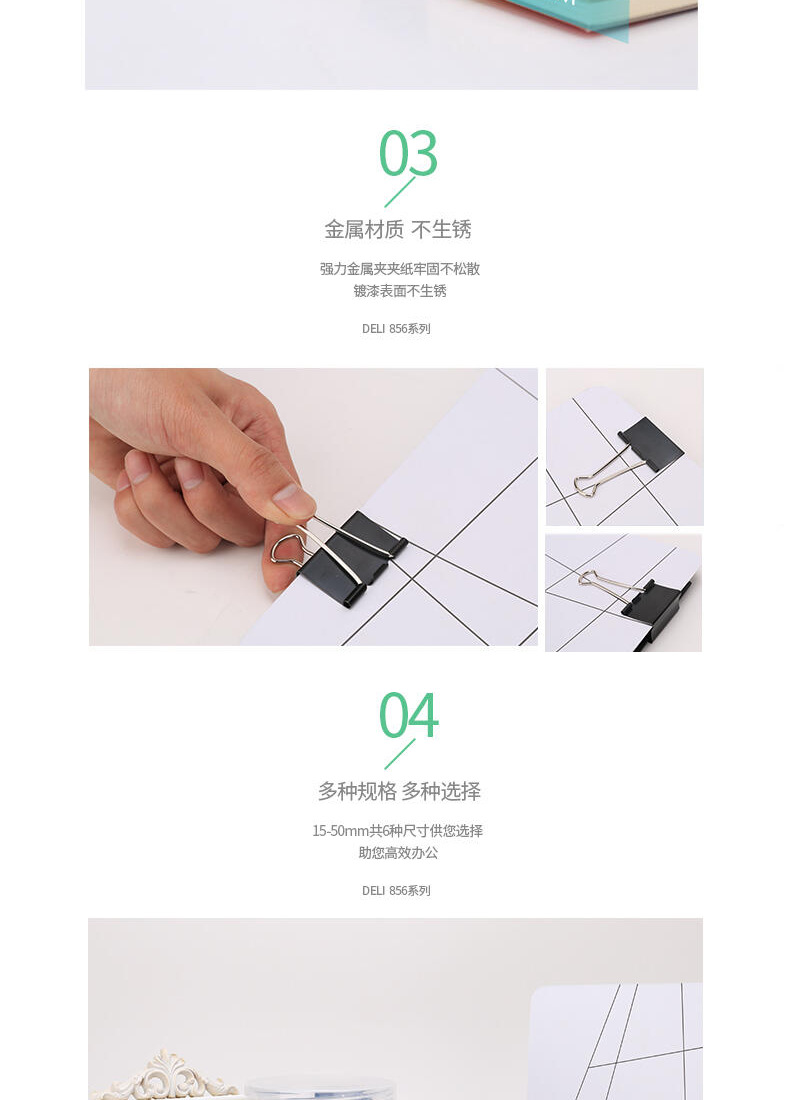 03

金属材质 不生锈

强力金属夹夹纸牢固不松散
镀漆表面不生锈

DELI 856系列

04

多种规格 多种选择

15-50mm共6种尺寸供您选择
助您高效办公

DELI 856系列