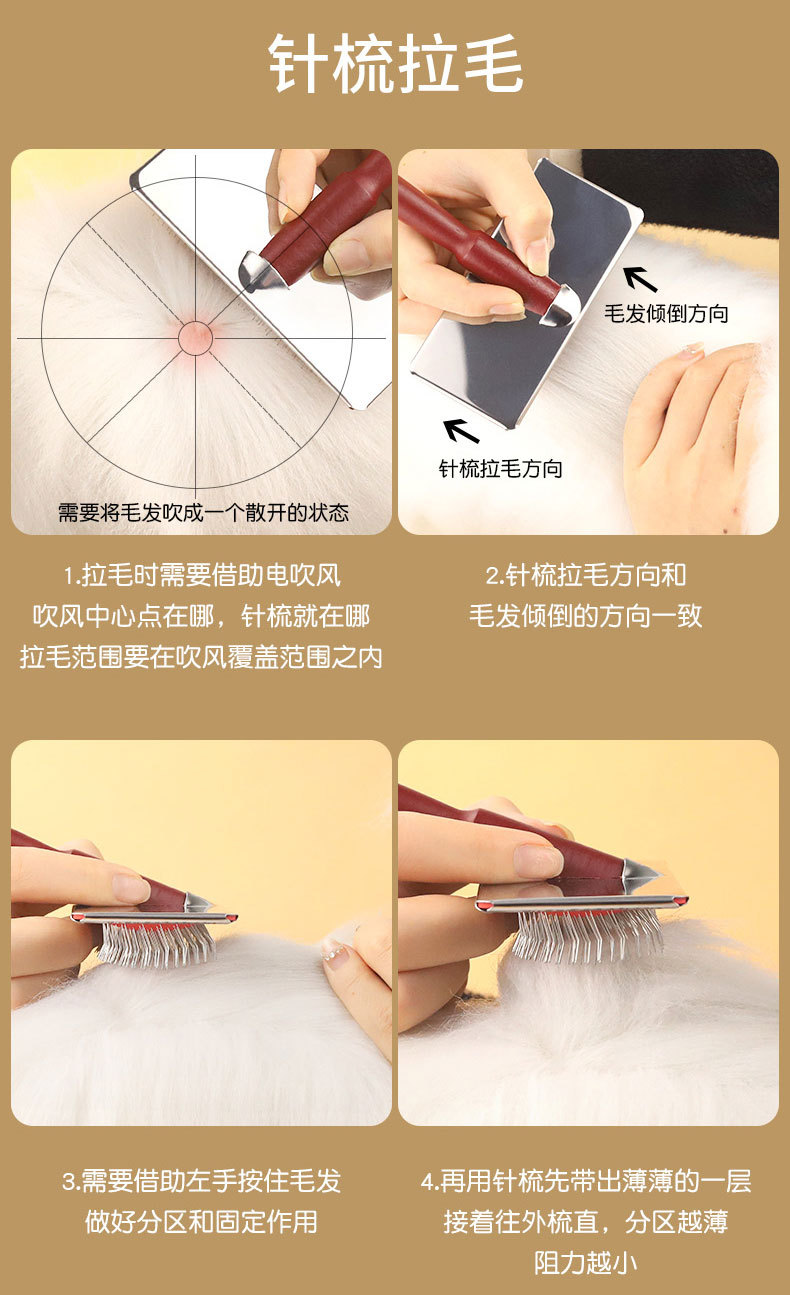 针梳拉毛

需要将毛发吹成一个散开的状态

毛发倾倒方向

针梳拉毛方向

1.拉毛时需要借助电吹风
吹风中心点在哪，针梳就在哪
拉毛范围要在吹风覆盖范围之内

2.针梳拉毛方向和
毛发倾倒的方向一致

3.需要借助左手按住毛发
做好分区和固定作用

4.再用针梳先带出薄薄的一层
接着往外梳直，分区越薄
阻力越小