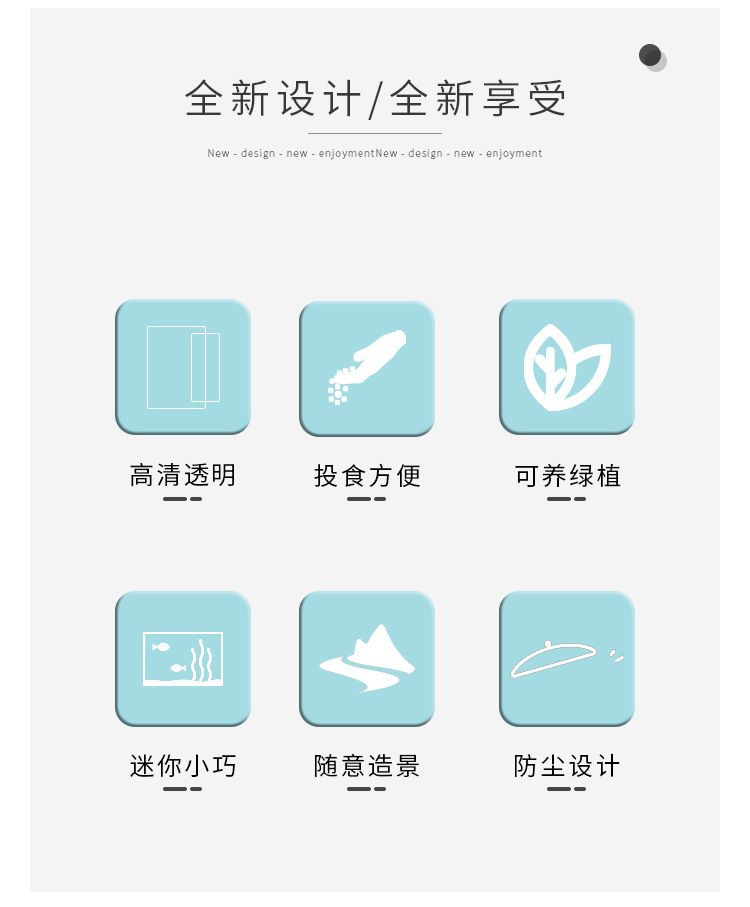 全新设计/全新享受

New - design - new - enjoymentNew - design - new - enjoyment

高清透明

投食方便

可养绿植

迷你小巧

随意造景

防尘设计