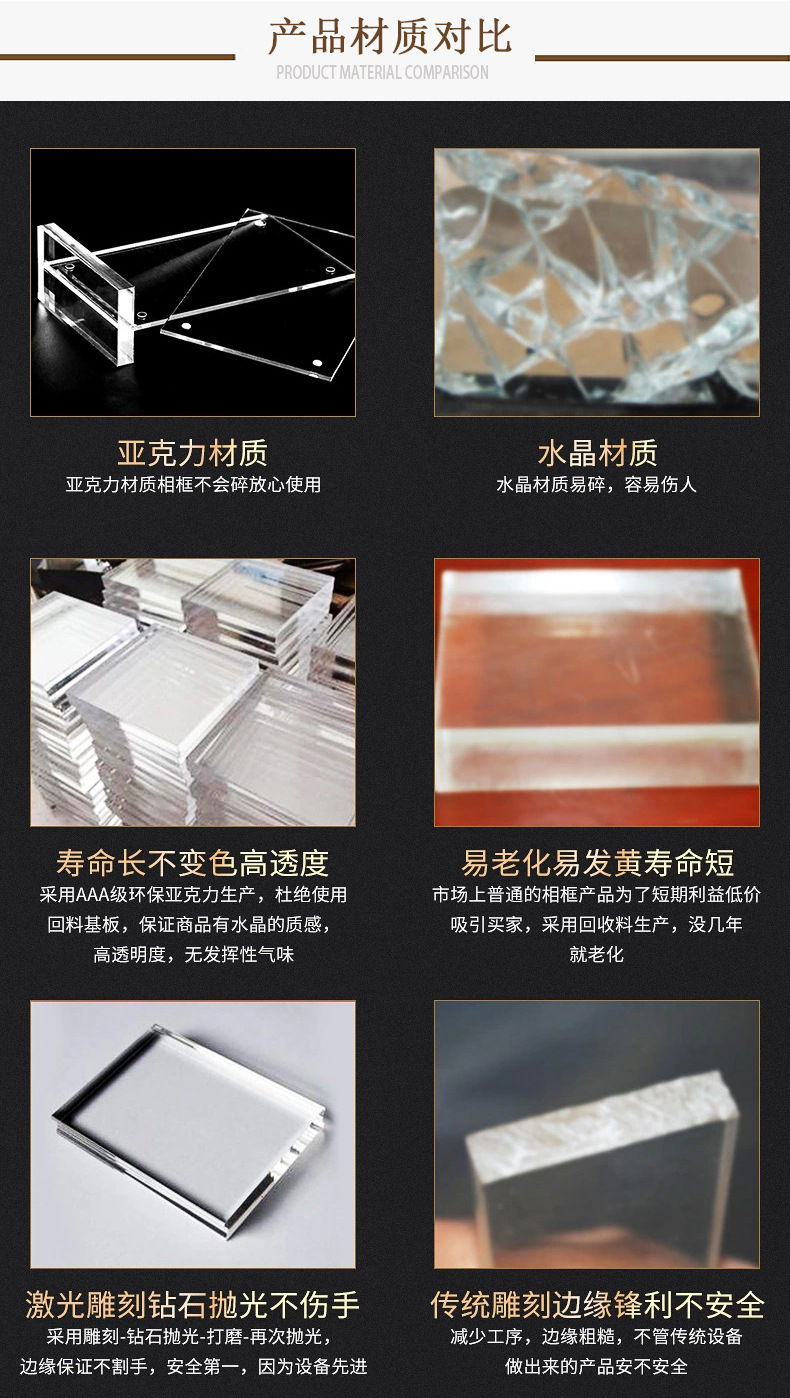 产品材质对比
PRODUCT MATERIAL COMPARISON

亚克力材质
亚克力材质相框不会碎放心使用

水晶材质
水晶材质易碎，容易伤人

寿命长不变色高透度
采用AAA级环保亚克力生产，杜绝使用回料基板，保证商品有水晶的质感，高透明度，无发挥性气味

易老化易发黄寿命短
市场上普通的相框产品为了短期利益低价吸引买家，采用回收料生产，没几年就老化

激光雕刻钻石抛光不伤手
采用雕刻-钻石抛光-打磨-再次抛光，边缘保证不割手，安全第一，因为设备先进

传统雕刻边缘锋利不安全
减少工序，边缘粗糙，不管传统设备做出来的产品安不安全