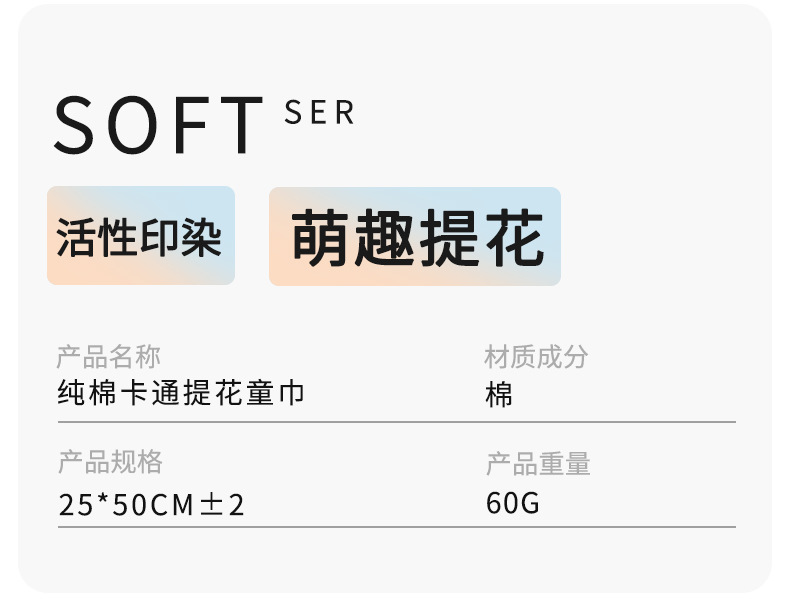 SOFT SER

活性印染

萌趣提花

产品名称
纯棉卡通提花童巾

材质成分
棉

产品规格
25*50CM±2

产品重量
60G