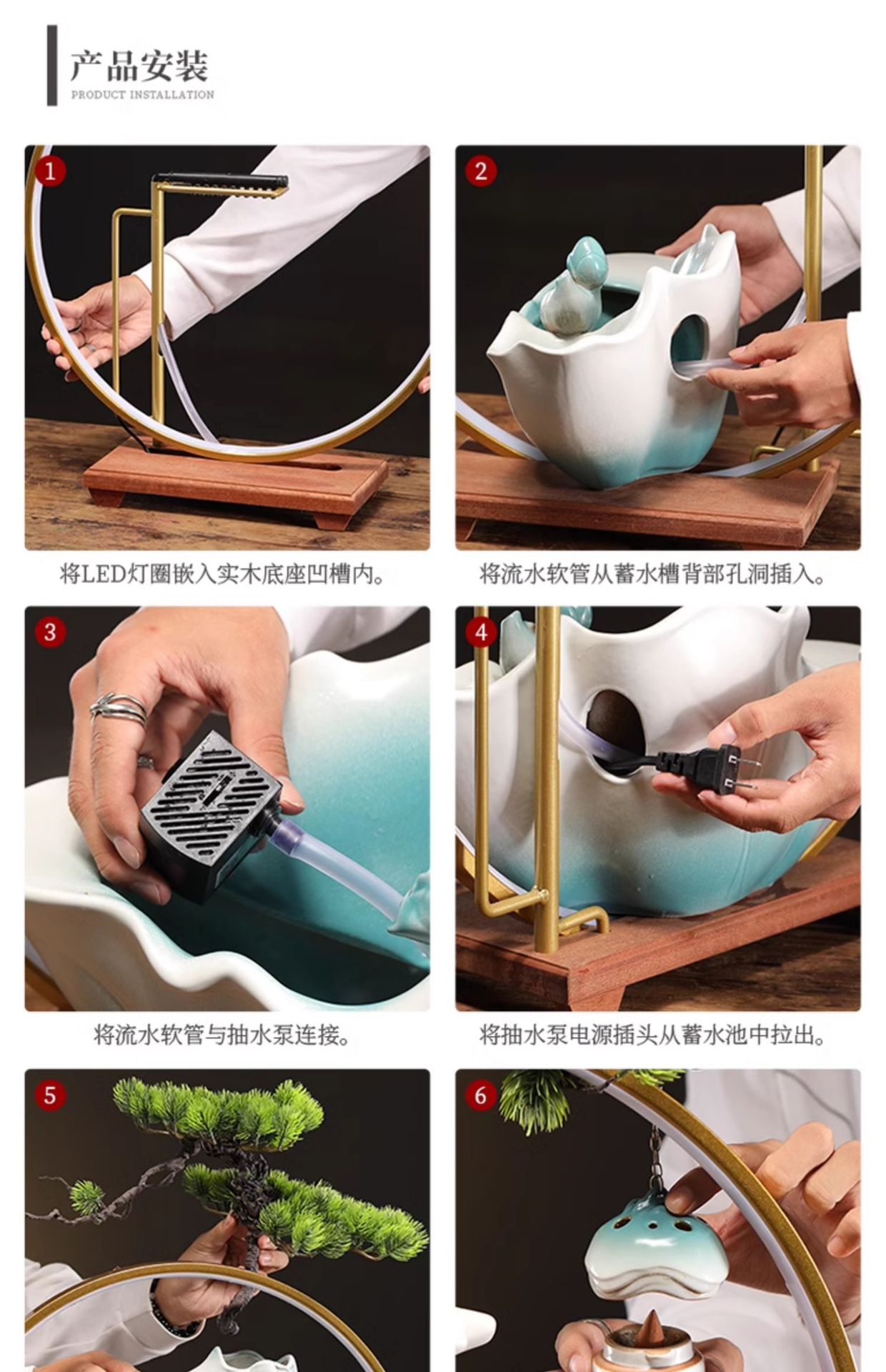 产品安装
PRODUCT INSTALLATION

1

将LED灯圈嵌入实木底座凹槽内。

2

将流水软管从蓄水槽背部孔洞插入。

3

将流水软管与抽水泵连接。

4

将抽水泵电源插头从蓄水池中拉出。

5

6