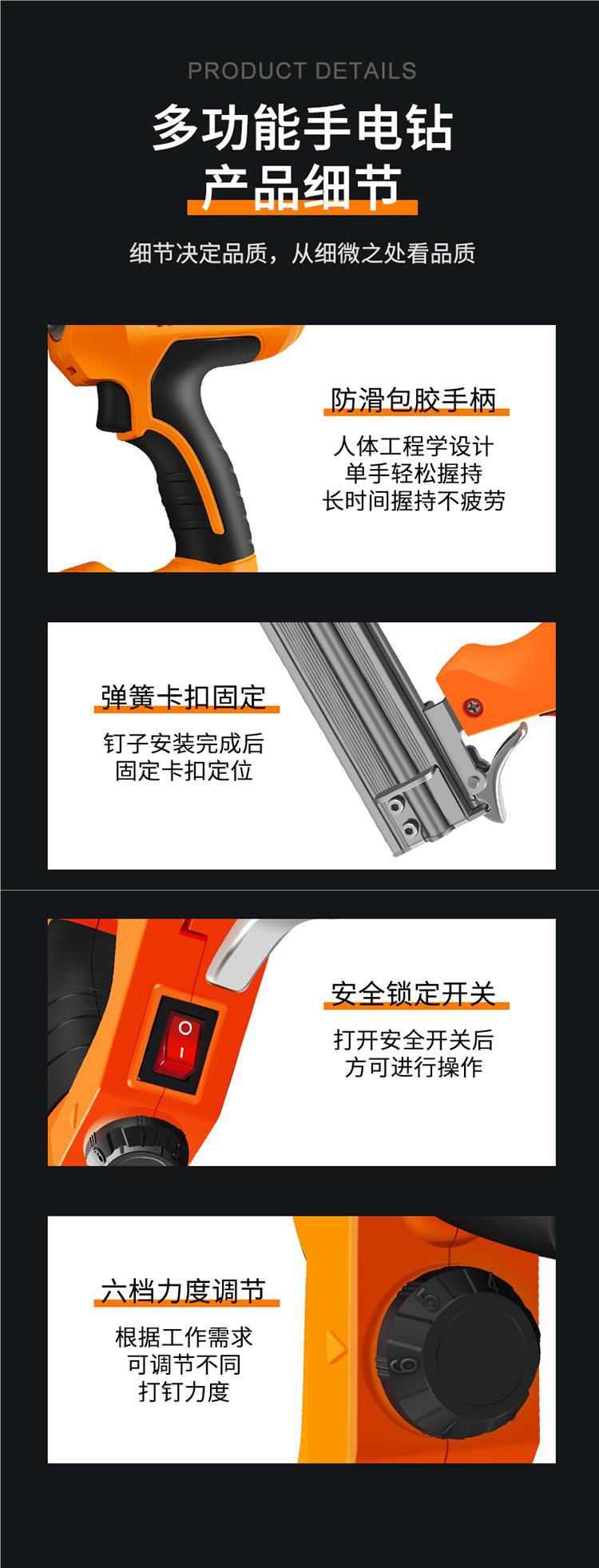 PRODUCT DETAILS

多功能手电钻
产品细节

细节决定品质，从细微之处看品质

防滑包胶手柄

人体工程学设计
单手轻松握持
长时间握持不疲劳

弹簧卡扣固定

钉子安装完成后
固定卡扣定位

安全锁定开关

打开安全开关后
方可进行操作

六档力度调节

根据工作需求
可调节不同
打钉力度

4
5
6