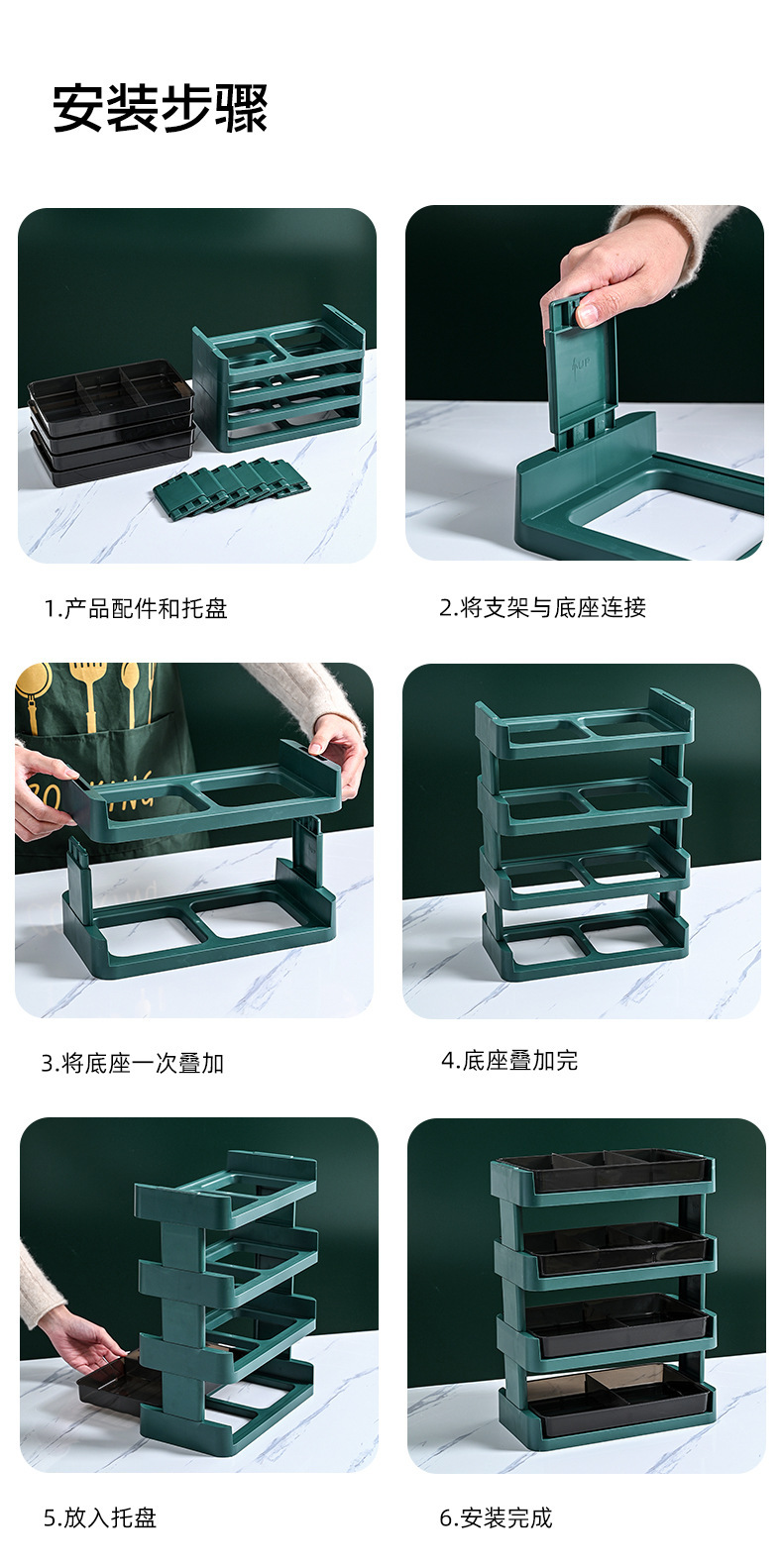 安装步骤

UP

1.产品配件和托盘

2.将支架与底座连接

3.将底座一次叠加

4.底座叠加完

5.放入托盘

6.安装完成