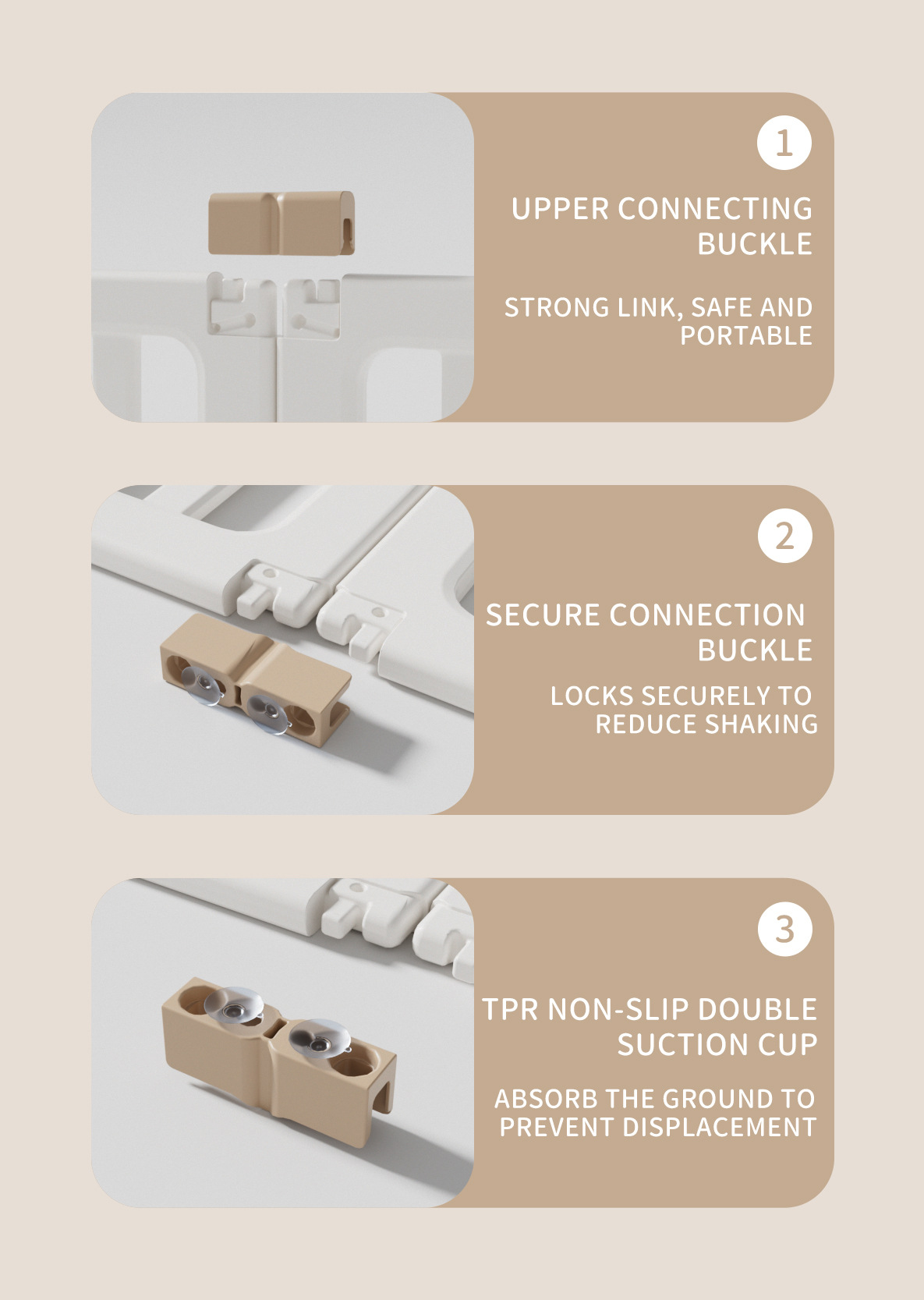 1

UPPER CONNECTING BUCKLE

STRONG LINK, SAFE AND PORTABLE

2

SECURE CONNECTION BUCKLE

LOCKS SECURELY TO REDUCE SHAKING

3

TPR NON-SLIP DOUBLE SUCTION CUP

ABSORB THE GROUND TO PREVENT DISPLACEMENT