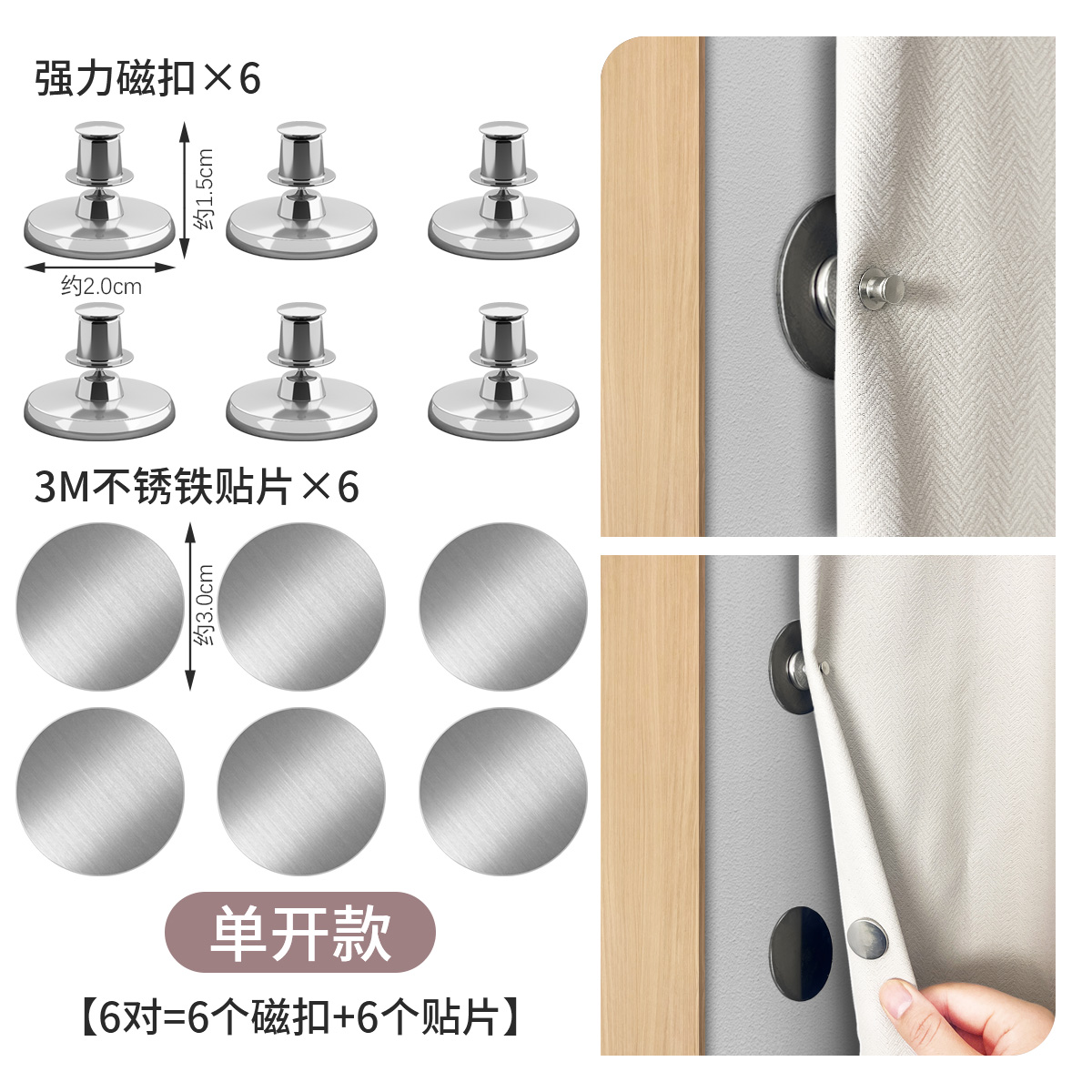 强力磁扣×6

约1.5cm

约2.0cm

3M不锈铁贴片×6

约3.0cm

单开款

【6对=6个磁扣+6个贴片】