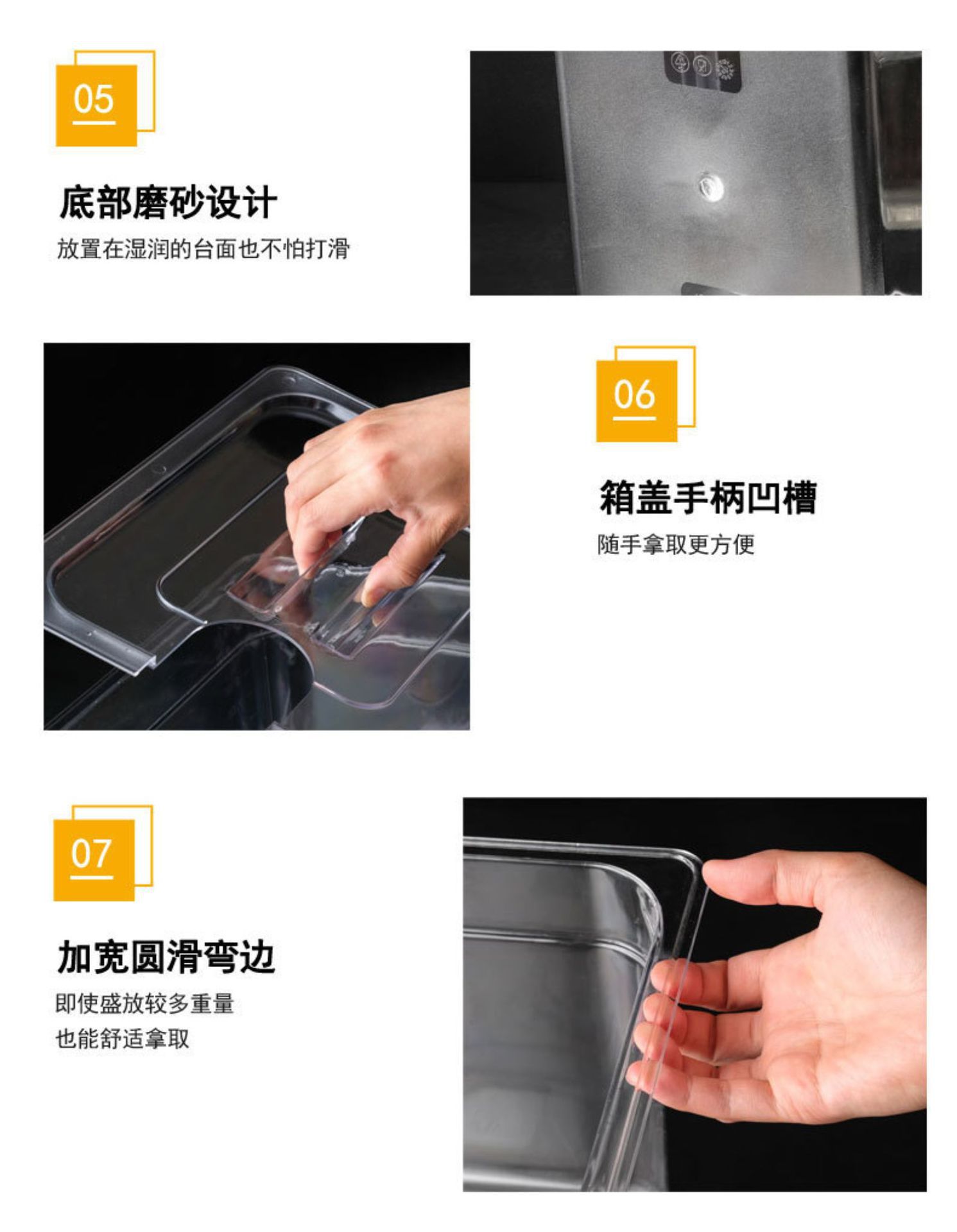 05

底部磨砂设计

放置在湿润的台面也不怕打滑

06

箱盖手柄凹槽

随手拿取更方便

07

加宽圆滑弯边

即使盛放较多重量
也能舒适拿取