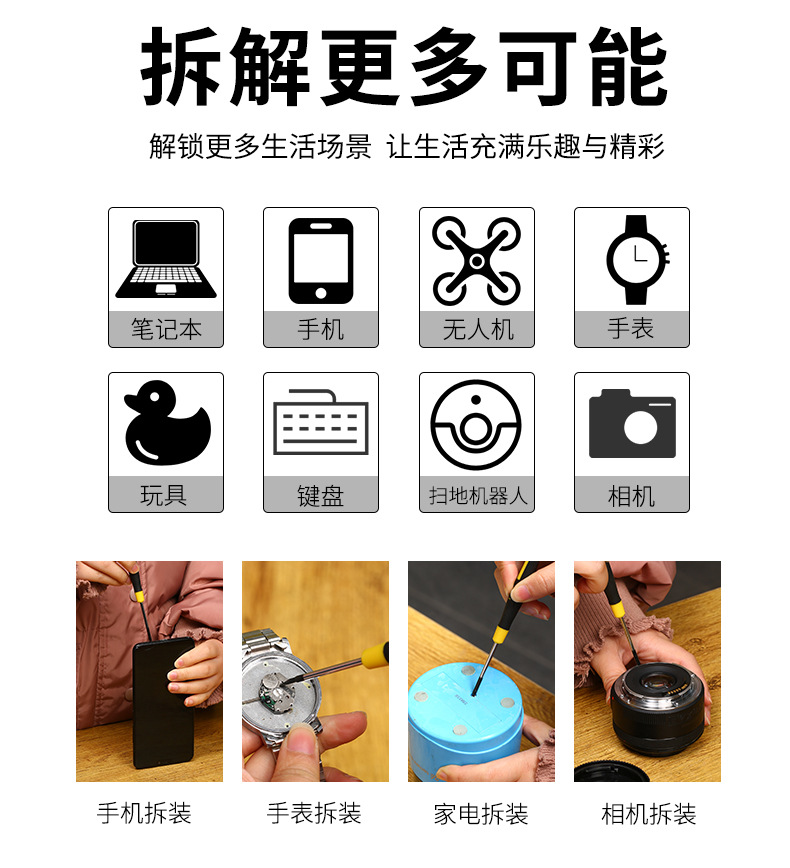 拆解更多可能

解锁更多生活场景 让生活充满乐趣与精彩

笔记本
手机
无人机
手表

玩具
键盘
扫地机器人
相机

手机拆装
手表拆装
家电拆装
相机拆装