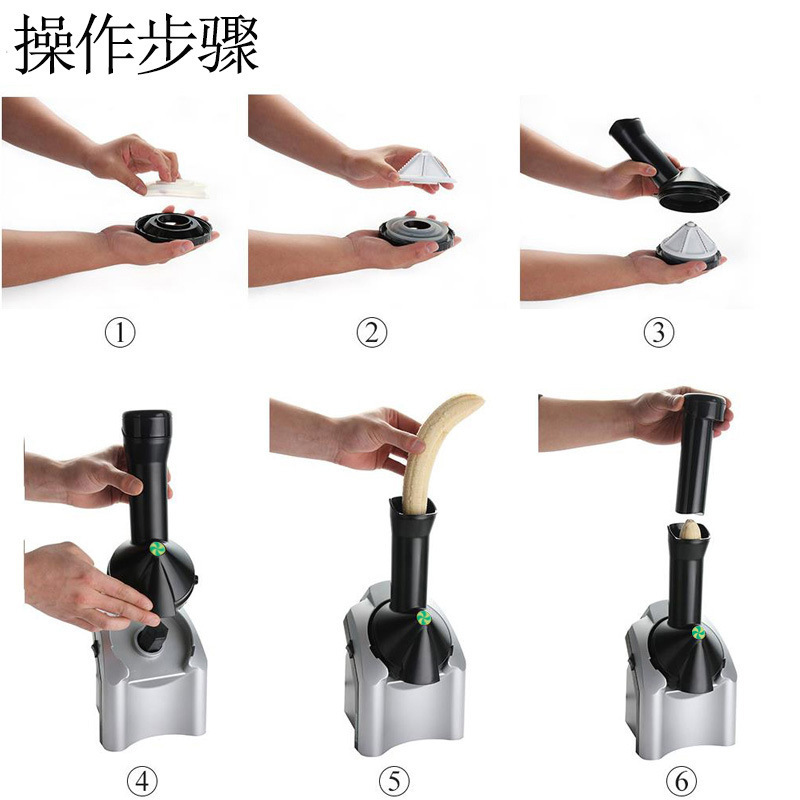 操作步骤

①

②

③

④

⑤

⑥