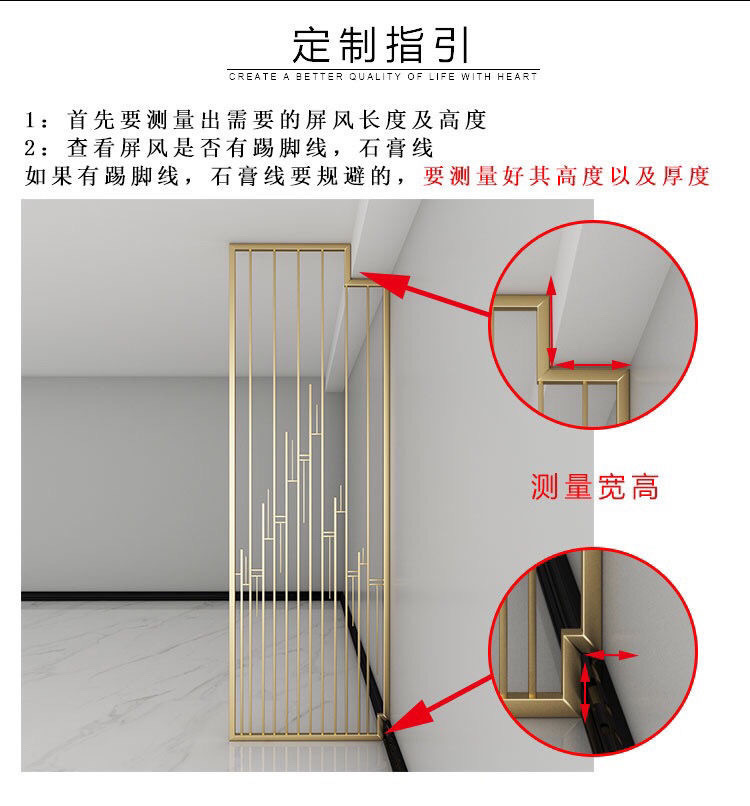 定制指引

CREATE A BETTER QUALITY OF LIFE WITH HEART

1：首先要测量出需要的屏风长度及高度
2：查看屏风是否有踢脚线，石膏线
如果有踢脚线，石膏线要规避的，要测量好其高度以及厚度

测量宽高