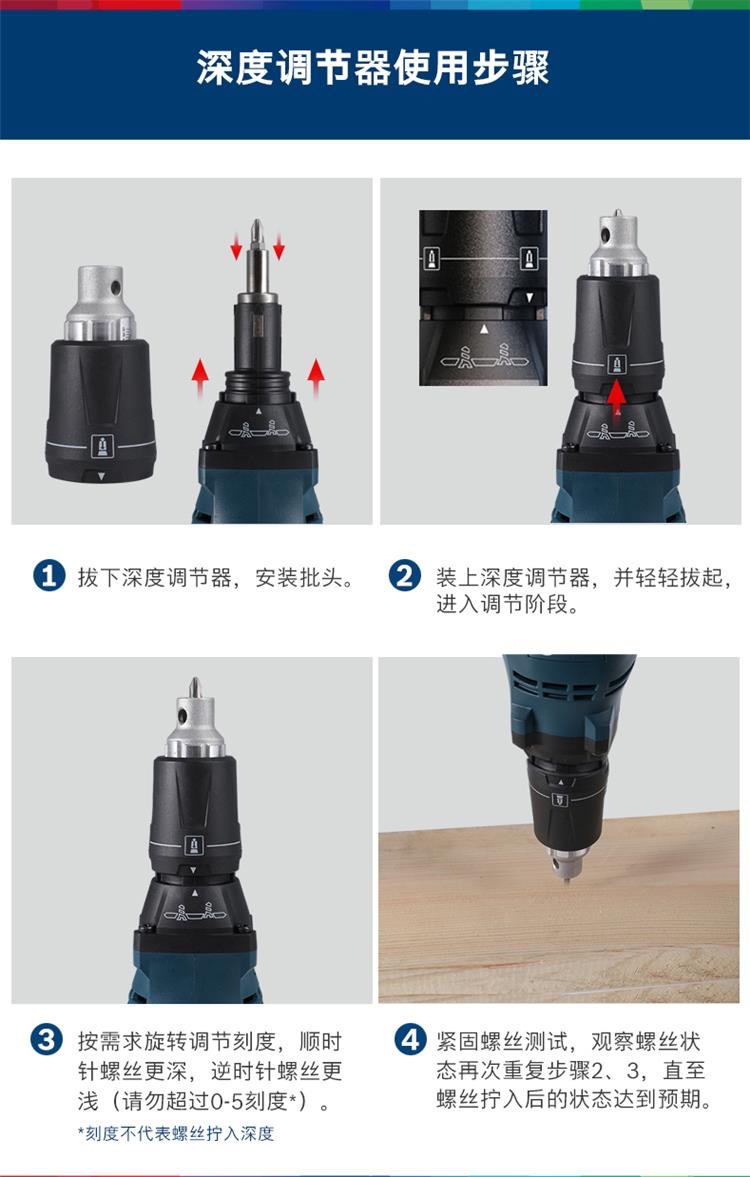 深度调节器使用步骤

1 拔下深度调节器，安装批头。

2 装上深度调节器，并轻轻拔起，进入调节阶段。

3 按需求旋转调节刻度，顺时针螺丝更深，逆时针螺丝更浅（请勿超过0-5刻度*）。
*刻度不代表螺丝拧入深度

4 紧固螺丝测试，观察螺丝状态再次重复步骤2、3，直至螺丝拧入后的状态达到预期。