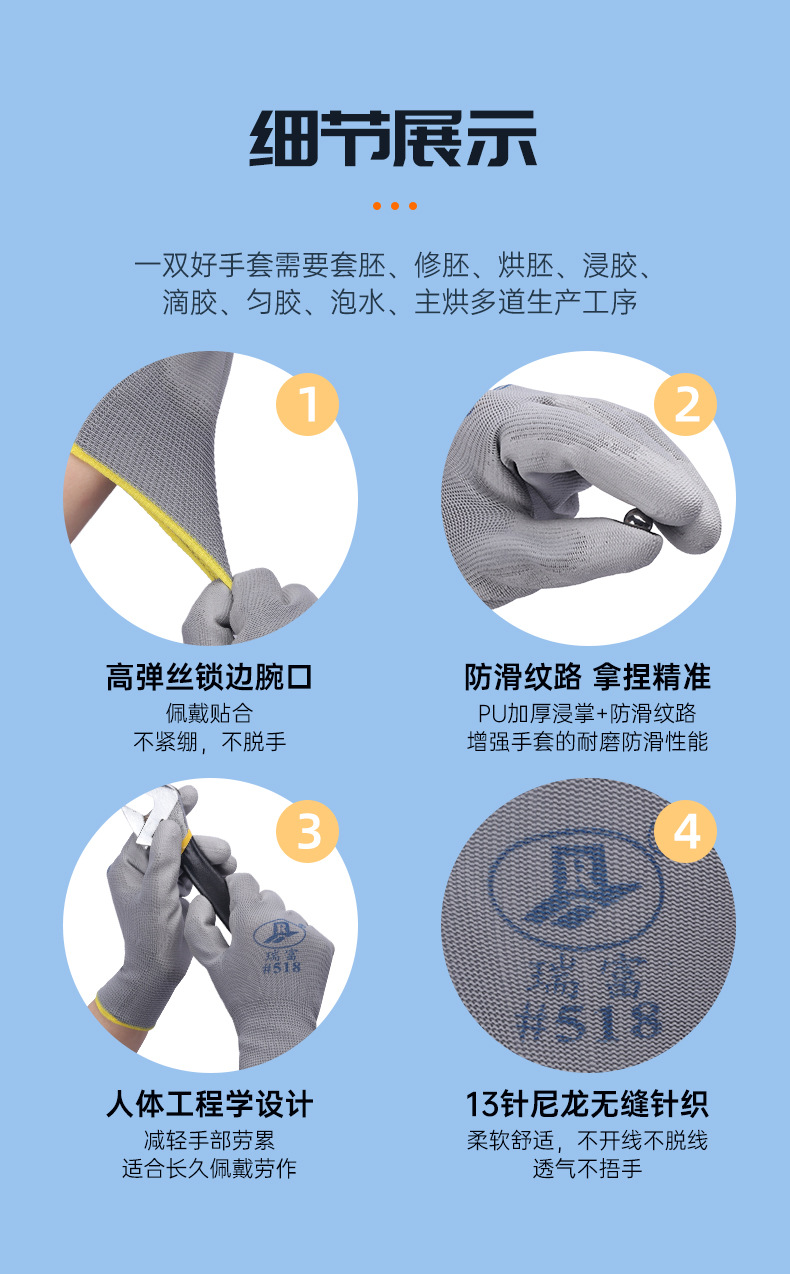 细节展示

一双好手套需要套胚、修胚、烘胚、浸胶、滴胶、匀胶、泡水、主烘多道生产工序

1

高弹丝锁边腕口
佩戴贴合
不紧绷，不脱手

2

防滑纹路 拿捏精准
PU加厚浸掌+防滑纹路
增强手套的耐磨防滑性能

3

瑞富
#518

人体工程学设计
减轻手部劳累
适合长久佩戴劳作

4

瑞富
#518

13针尼龙无缝针织
柔软舒适，不开线不脱线
透气不捂手