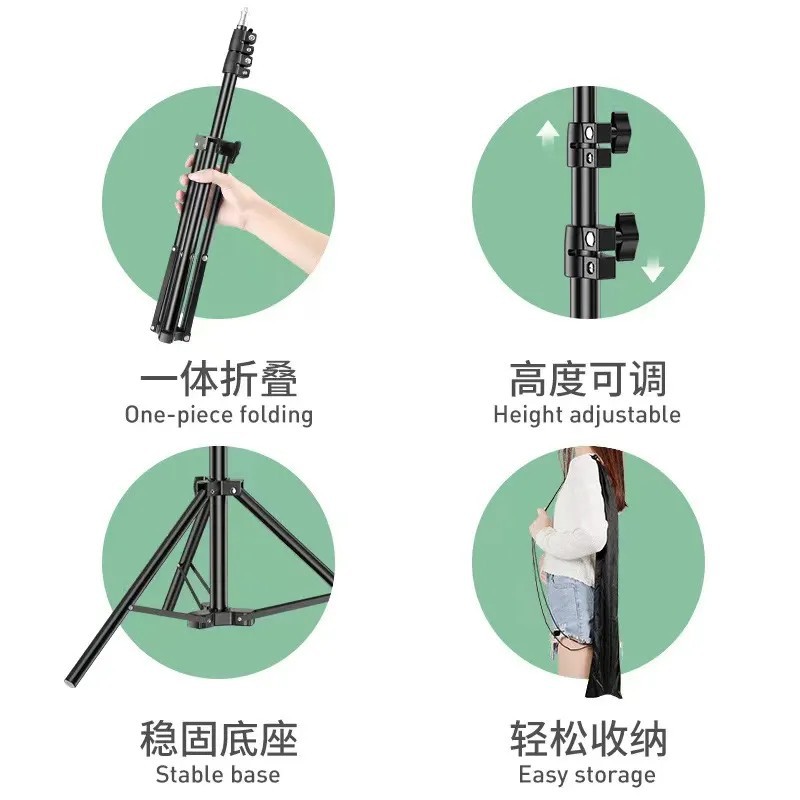 一体折叠
One-piece folding

高度可调
Height adjustable

稳固底座
Stable base

轻松收纳
Easy storage