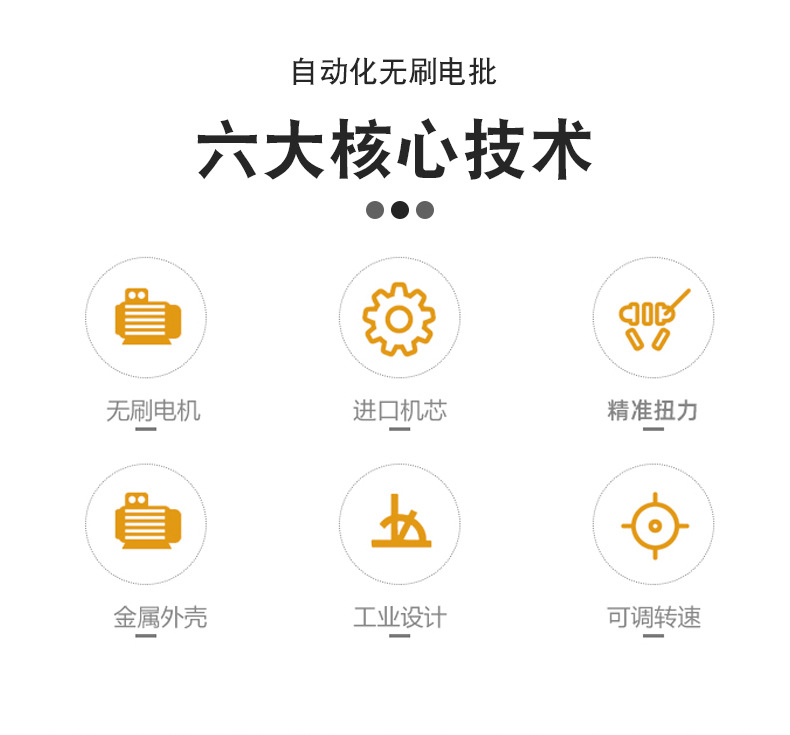 自动化无刷电批

六大核心技术

无刷电机

进口机芯

精准扭力

金属外壳

工业设计

可调转速