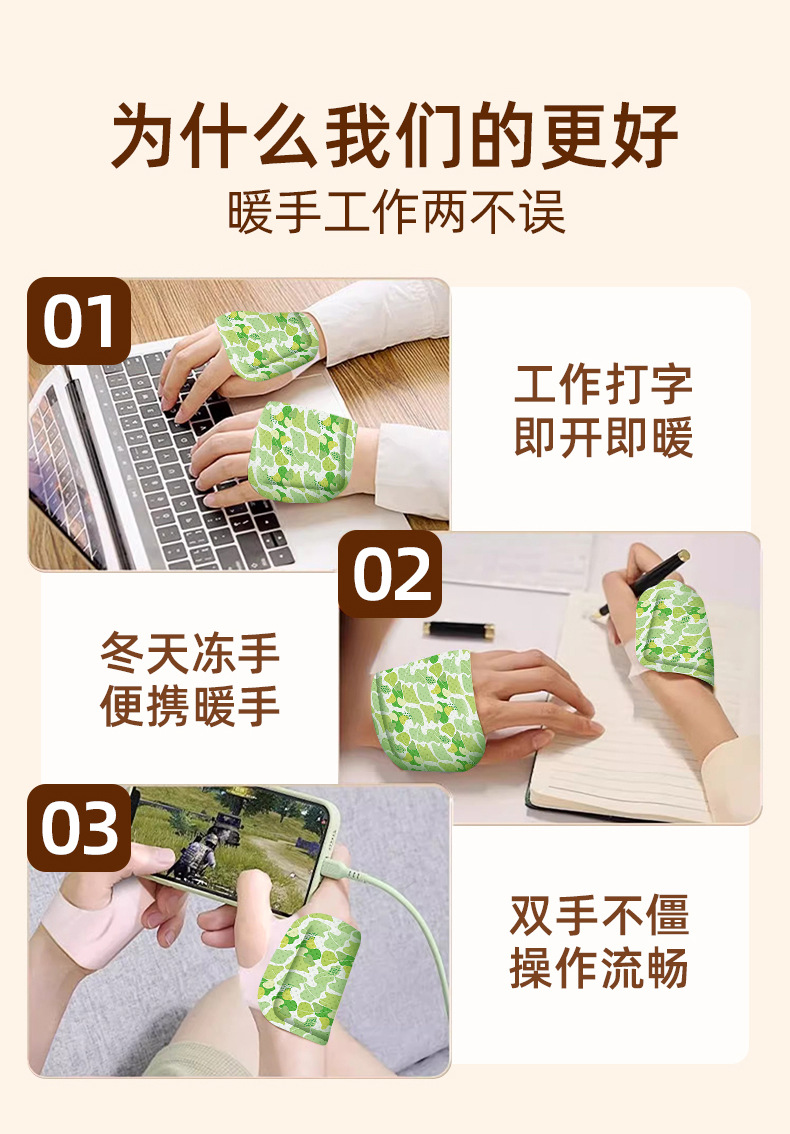 为什么我们的更好
暖手工作两不误

01

工作打字
即开即暖

02

冬天冻手
便携暖手

03

双手不僵
操作流畅