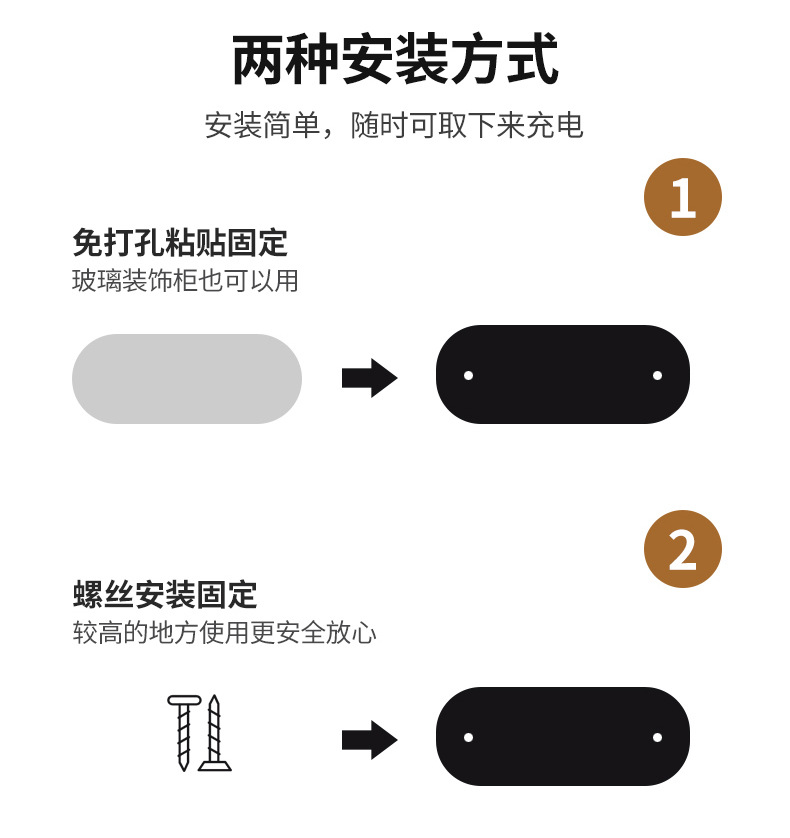 两种安装方式

安装简单，随时可取下来充电

1

免打孔粘贴固定
玻璃装饰柜也可以用

2

螺丝安装固定
较高的地方使用更安全放心