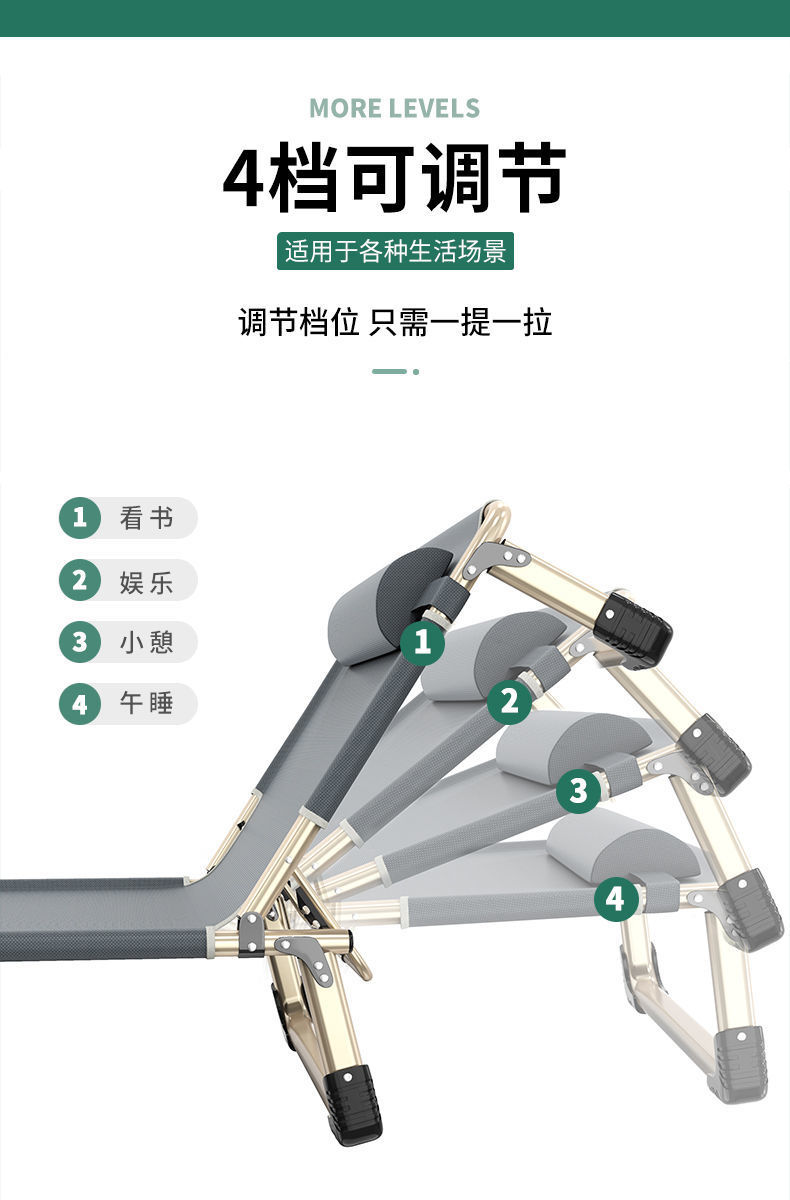 MORE LEVELS

4档可调节

适用于各种生活场景

调节档位 只需一提一拉

1 看书
2 娱乐
3 小憩
4 午睡

1
2
3
4