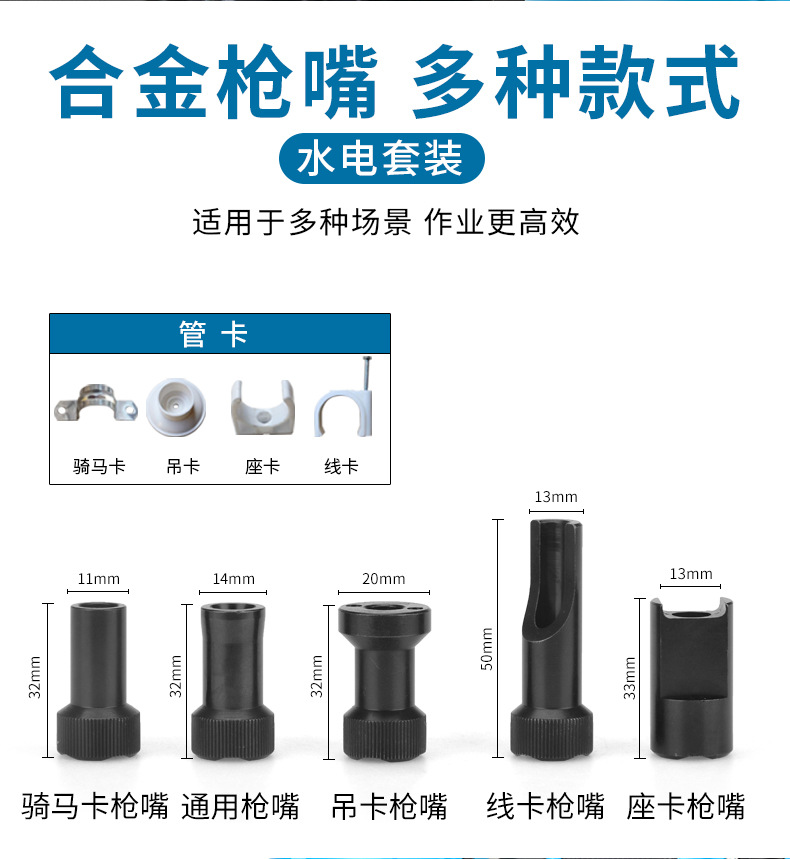 合金枪嘴 多种款式

水电套装

适用于多种场景 作业更高效

管 卡

骑马卡 吊卡 座卡 线卡

11mm
32mm
骑马卡枪嘴

14mm
32mm
通用枪嘴

20mm
32mm
吊卡枪嘴

13mm
50mm
线卡枪嘴

13mm
33mm
座卡枪嘴