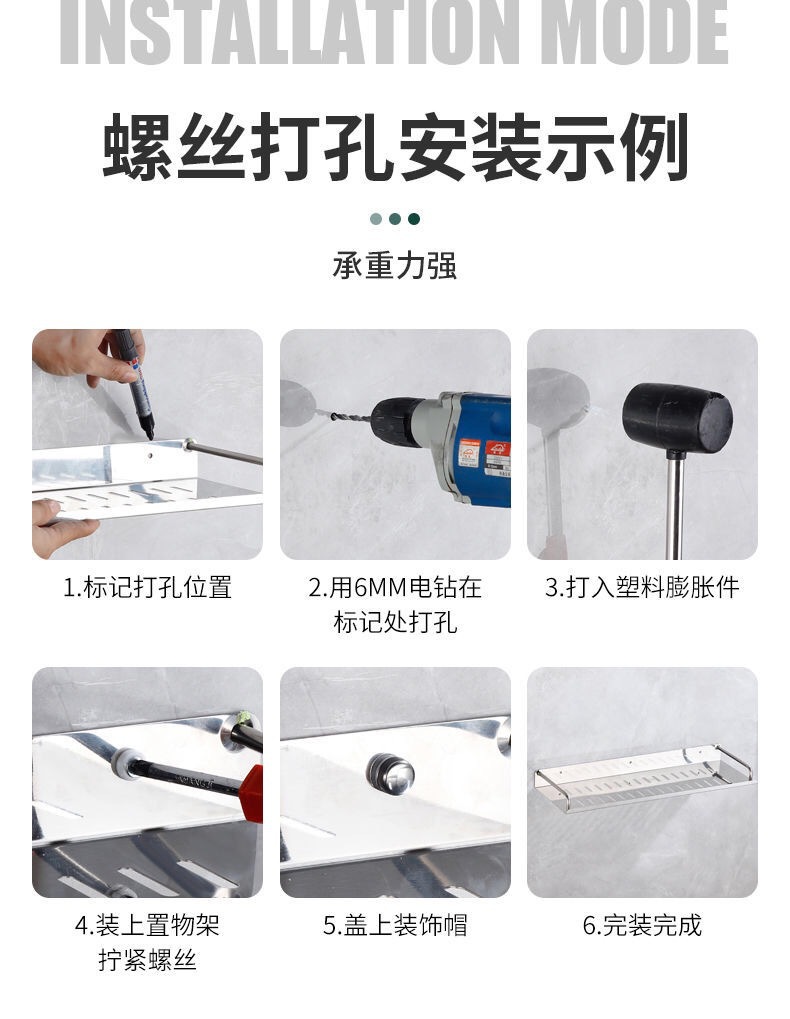 INSTALLATION MODE

螺丝打孔安装示例

承重力强

1.标记打孔位置

2.用6MM电钻在标记处打孔

3.打入塑料膨胀件

4.装上置物架拧紧螺丝

5.盖上装饰帽

6.完装完成