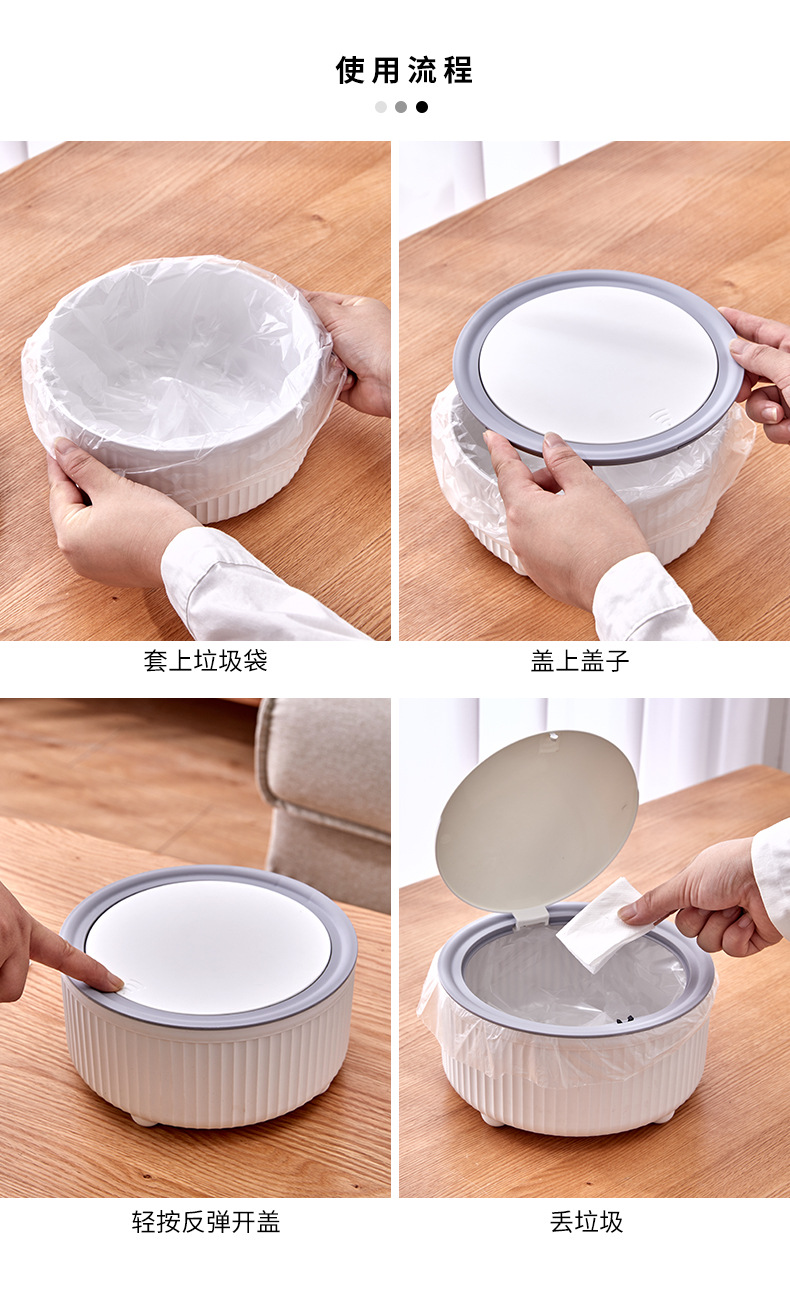 使用流程

套上垃圾袋

盖上盖子

轻按反弹开盖

丢垃圾