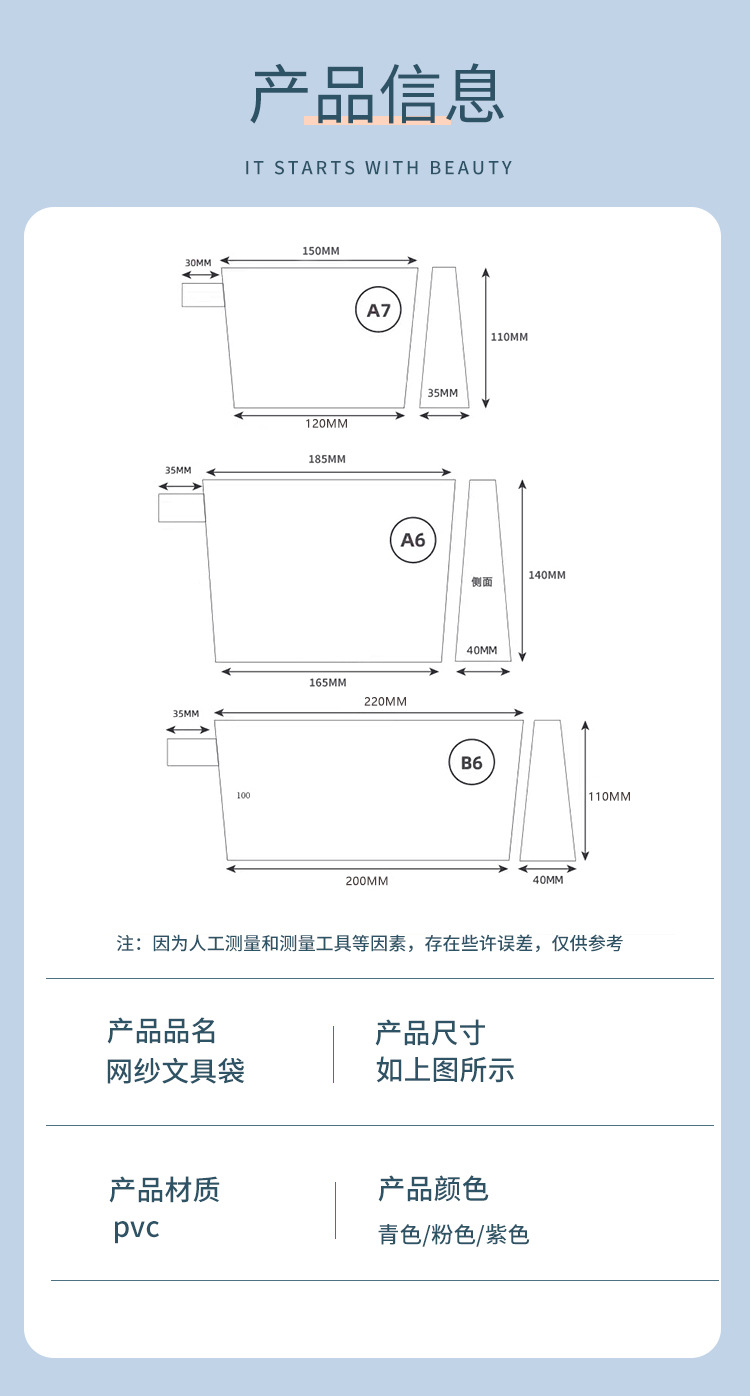 产品信息

IT STARTS WITH BEAUTY

30MM
150MM
A7
110MM
35MM
120MM

35MM
185MM
A6
侧面
140MM
40MM
165MM

35MM
220MM
B6
100
110MM
200MM
40MM

注：因为人工测量和测量工具等因素，存在些许误差，仅供参考

产品品名
网纱文具袋

产品尺寸
如上图所示

产品材质
pvc

产品颜色
青色/粉色/紫色