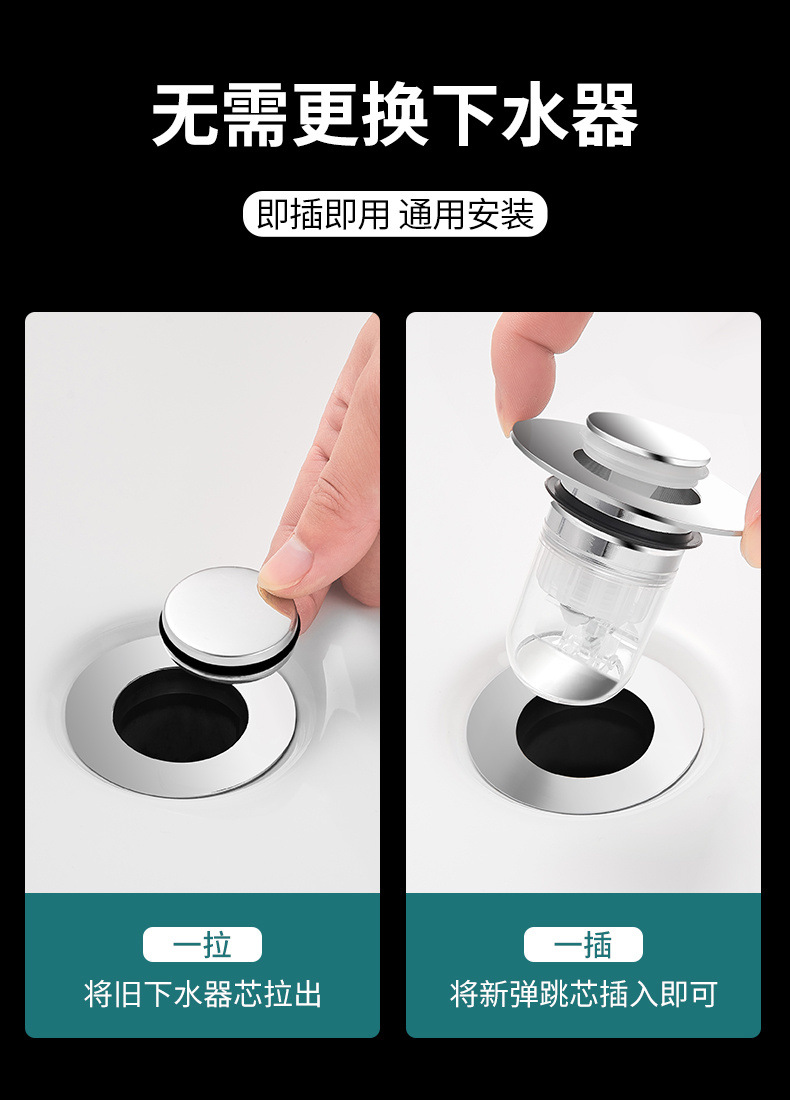 无需更换下水器

即插即用 通用安装

一拉

将旧下水器芯拉出

一插

将新弹跳芯插入即可