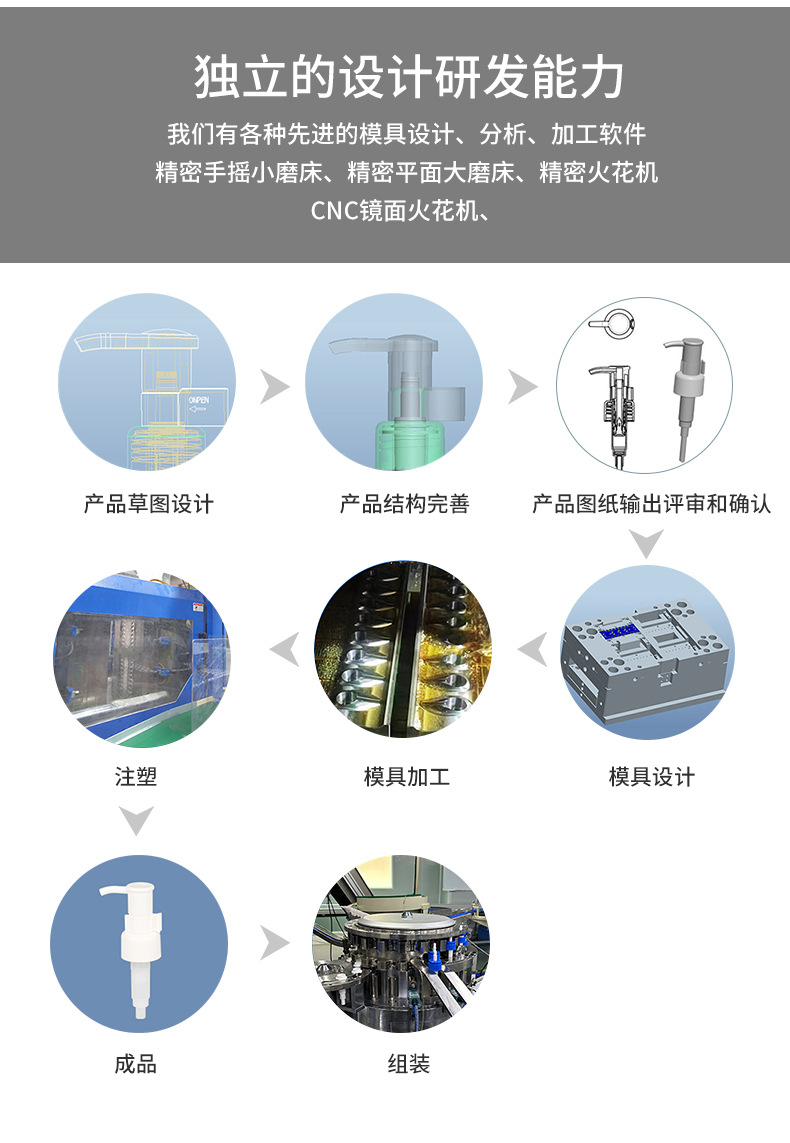 独立的设计研发能力

我们有各种先进的模具设计、分析、加工软件
精密手摇小磨床、精密平面大磨床、精密火花机
CNC镜面火花机、

ON/OPEN

产品草图设计

产品结构完善

产品图纸输出评审和确认

注塑

模具加工

模具设计

成品

组装