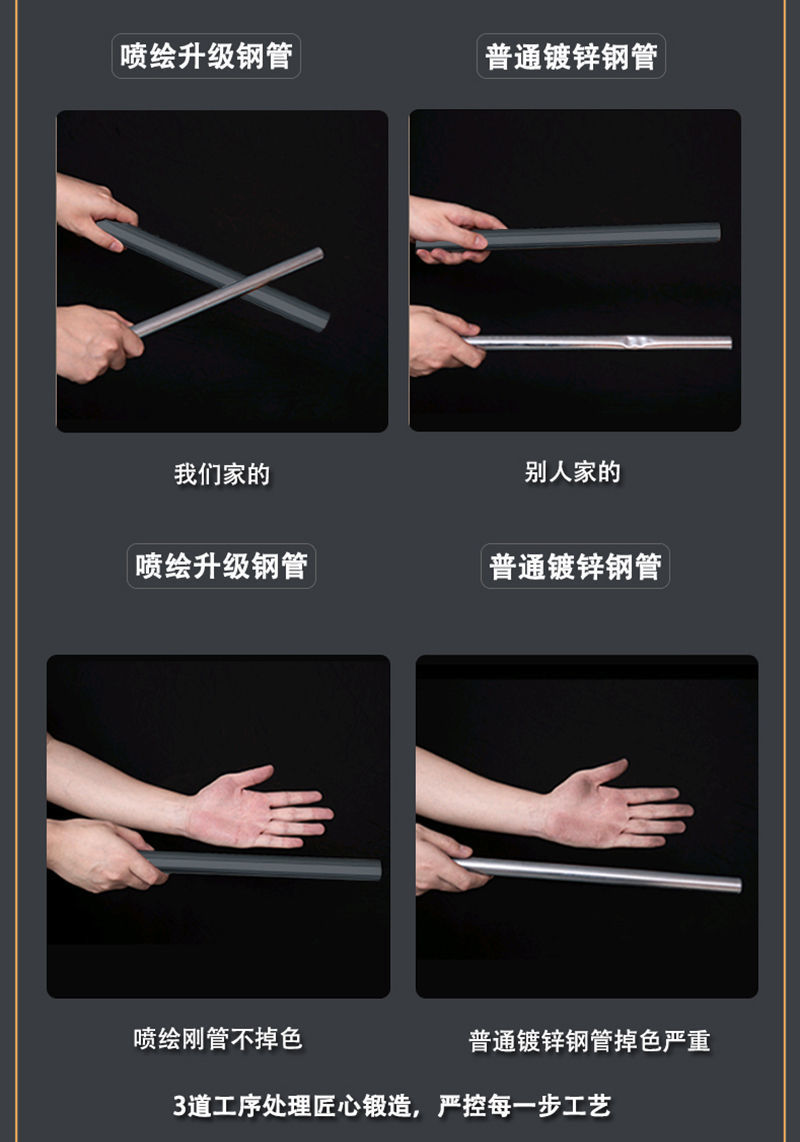 喷绘升级钢管

普通镀锌钢管

我们家的

别人家的

喷绘升级钢管

普通镀锌钢管

喷绘刚管不掉色

普通镀锌钢管掉色严重

3道工序处理匠心锻造，严控每一步工艺