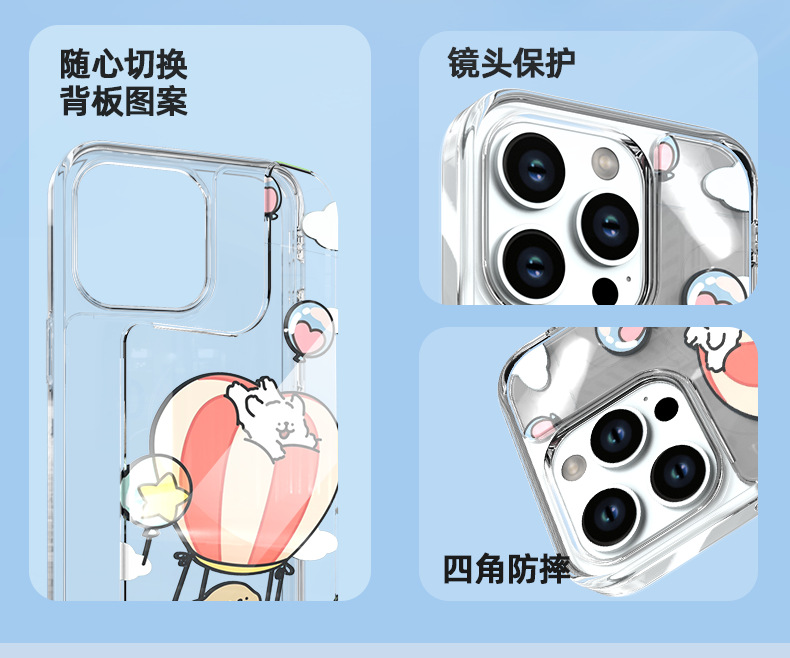 随心切换
背板图案

镜头保护

四角防摔