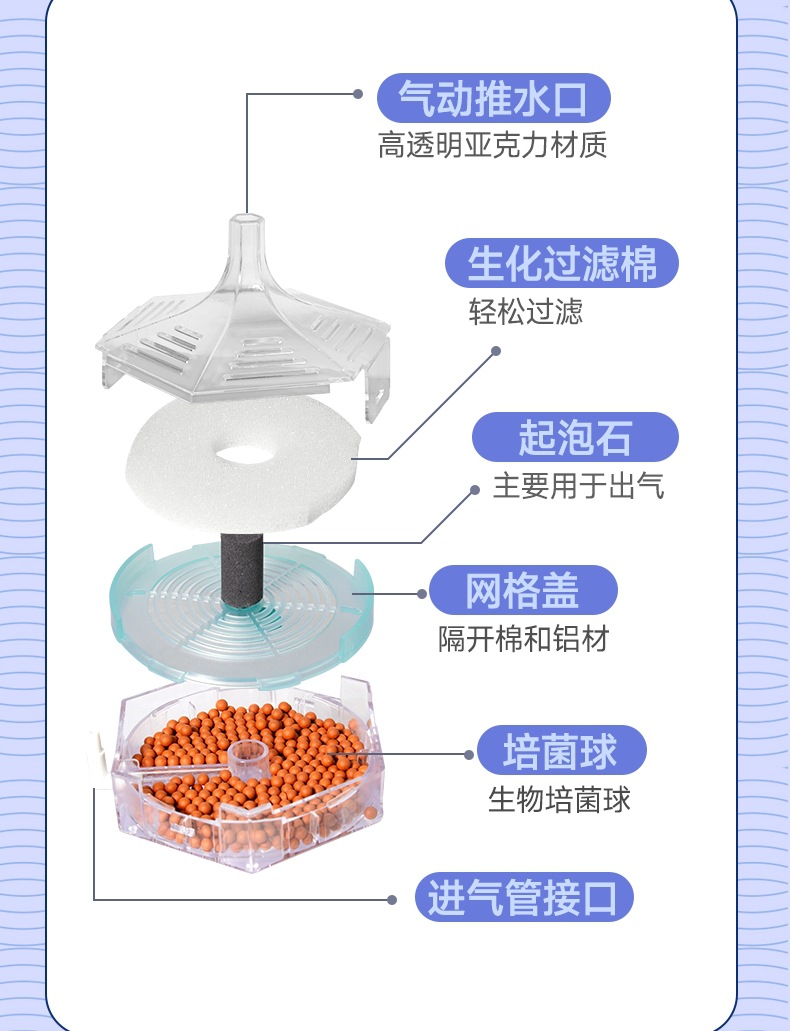 气动推水口
高透明亚克力材质

生化过滤棉
轻松过滤

起泡石
主要用于出气

网格盖
隔开棉和铝材

培菌球
生物培菌球

进气管接口