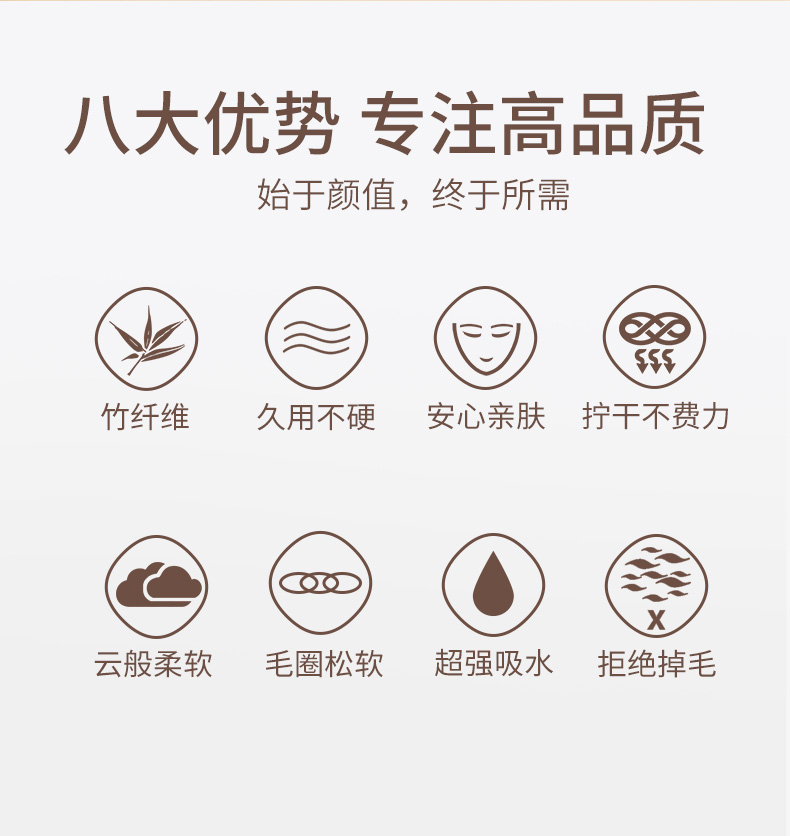 八大优势 专注高品质

始于颜值，终于所需

竹纤维

久用不硬

安心亲肤

拧干不费力

云般柔软

毛圈松软

超强吸水

拒绝掉毛