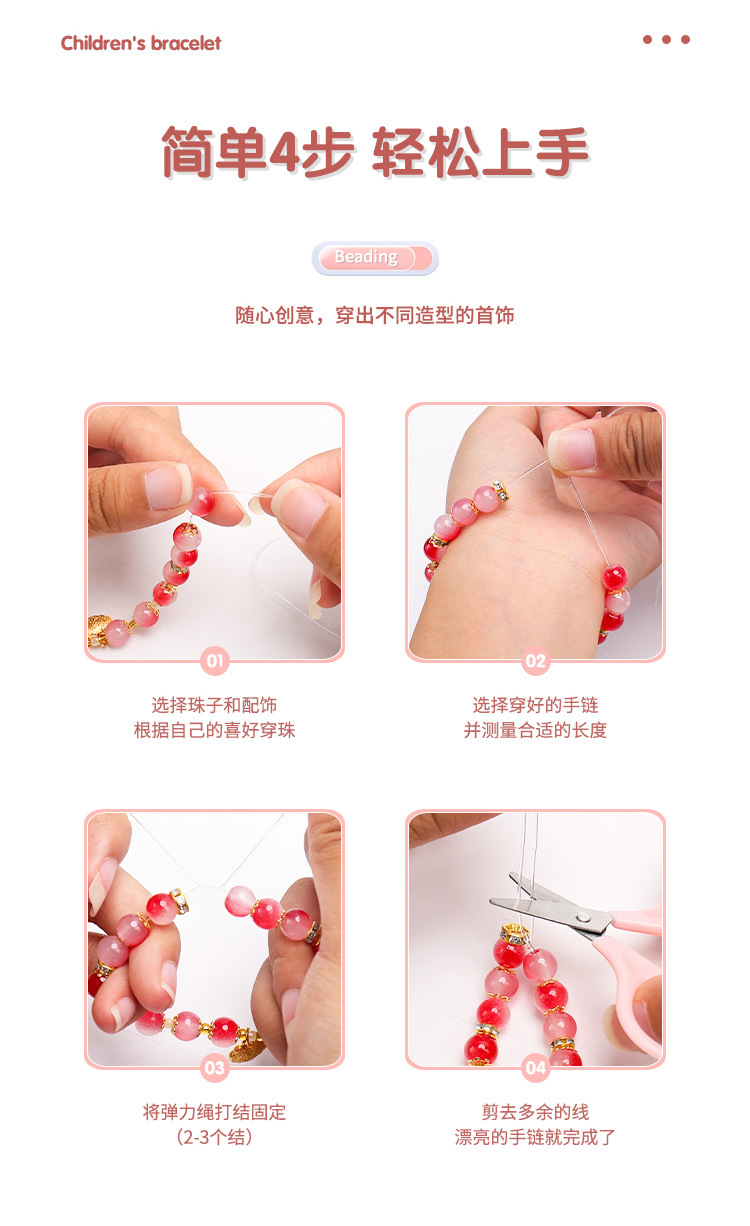 Children's bracelet

简单4步 轻松上手

Beading

随心创意，穿出不同造型的首饰

01

选择珠子和配饰
根据自己的喜好穿珠

02

选择穿好的手链
并测量合适的长度

03

将弹力绳打结固定
（2-3个结）

04

剪去多余的线
漂亮的手链就完成了