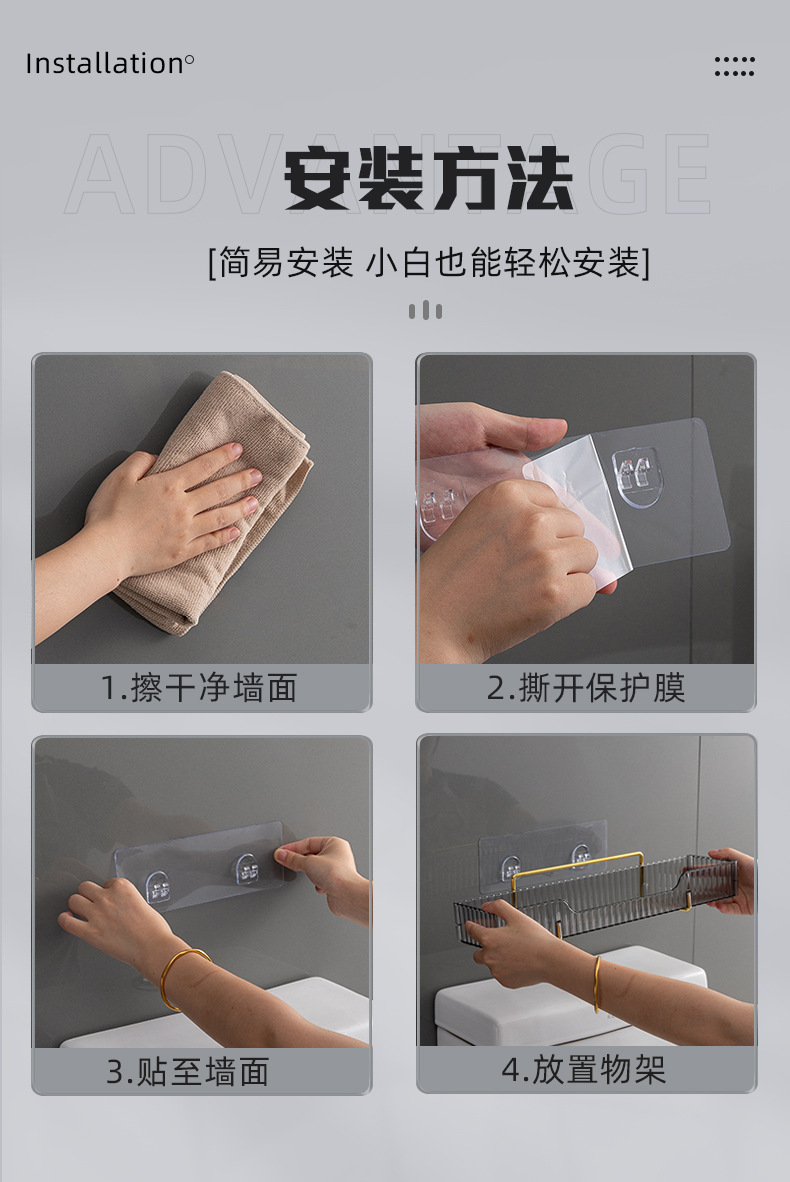 Installation°

ADVANTAGE

安装方法

[简易安装 小白也能轻松安装]

1.擦干净墙面

2.撕开保护膜

3.贴至墙面

4.放置物架