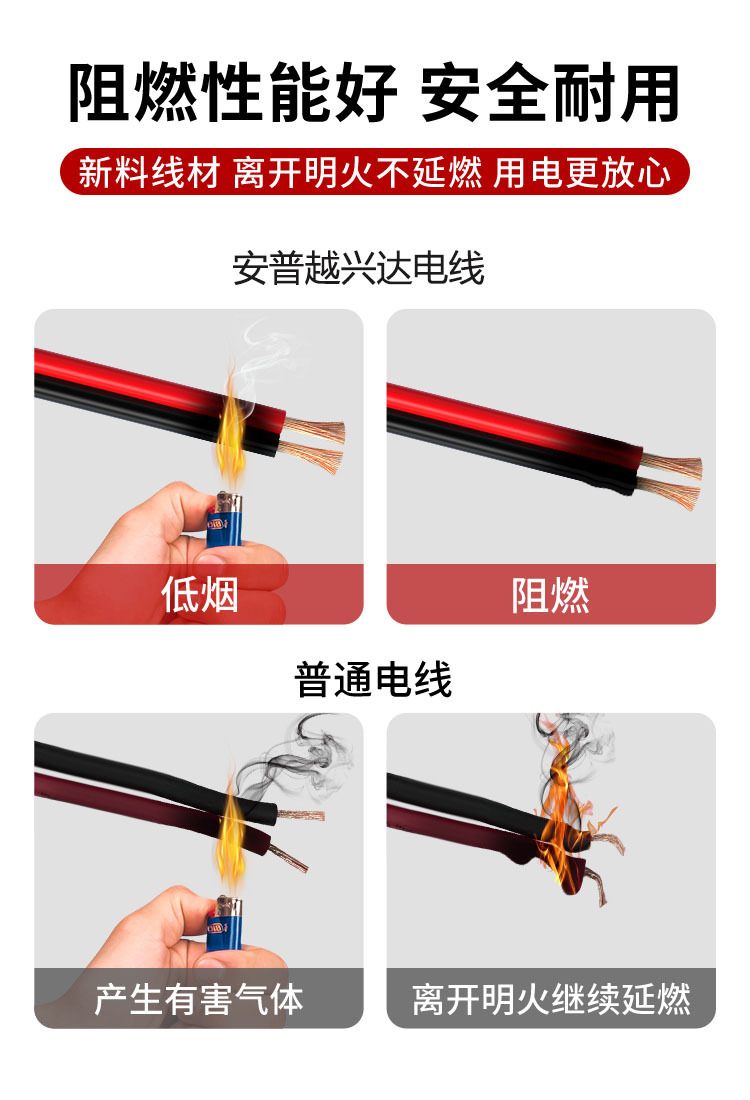 阻燃性能好 安全耐用

新料线材 离开明火不延燃 用电更放心

安普越兴达电线

低烟

阻燃

普通电线

产生有害气体

离开明火继续延燃