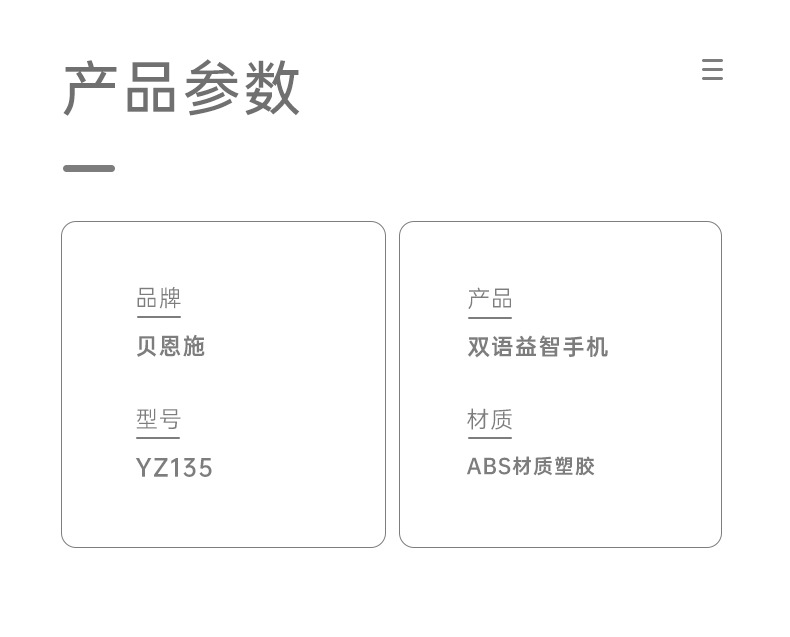 产品参数

品牌
贝恩施

型号
YZ135

产品
双语益智手机

材质
ABS材质塑胶