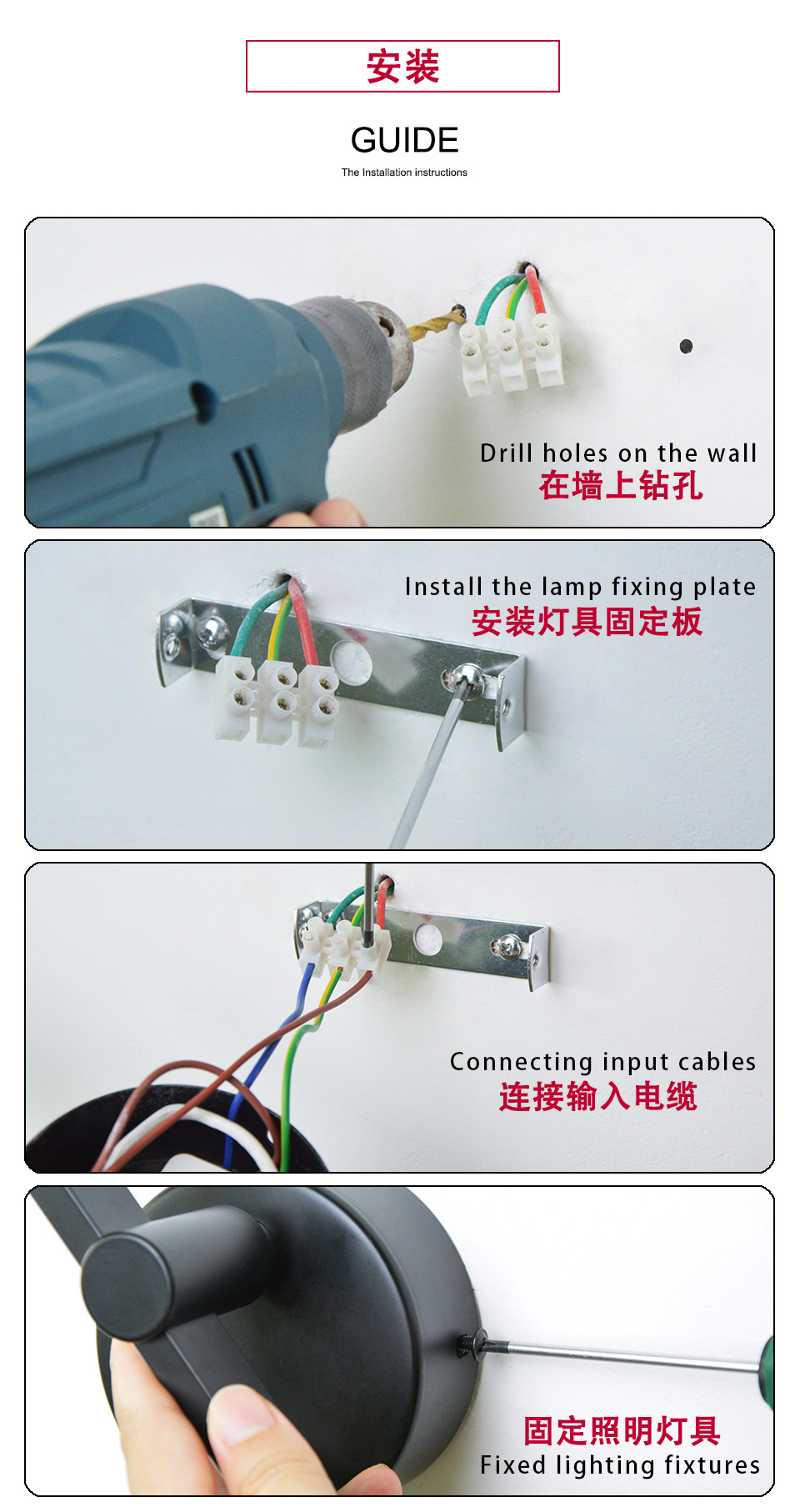 安装

GUIDE

The Installation instructions

Drill holes on the wall
在墙上钻孔

Install the lamp fixing plate
安装灯具固定板

Connecting input cables
连接输入电缆

固定照明灯具
Fixed lighting fixtures