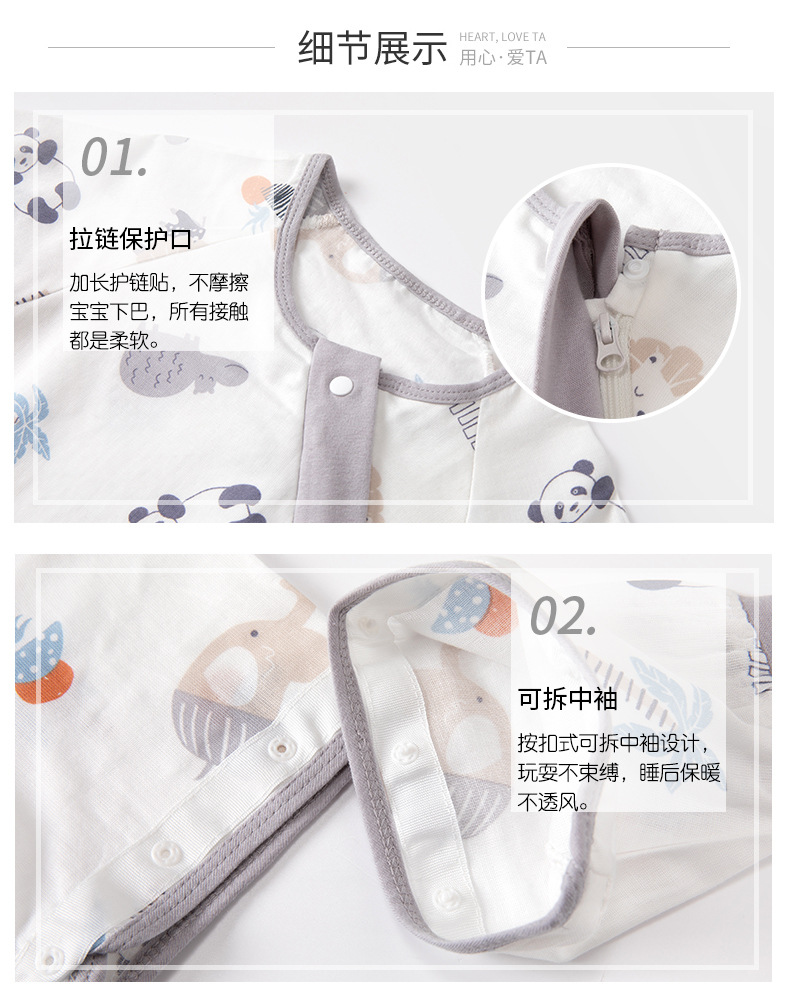 细节展示 HEART, LOVE TA 用心·爱TA

01.

拉链保护口

加长护链贴，不摩擦宝宝下巴，所有接触都是柔软。

02.

可拆中袖

按扣式可拆中袖设计，玩耍不束缚，睡后保暖不透风。